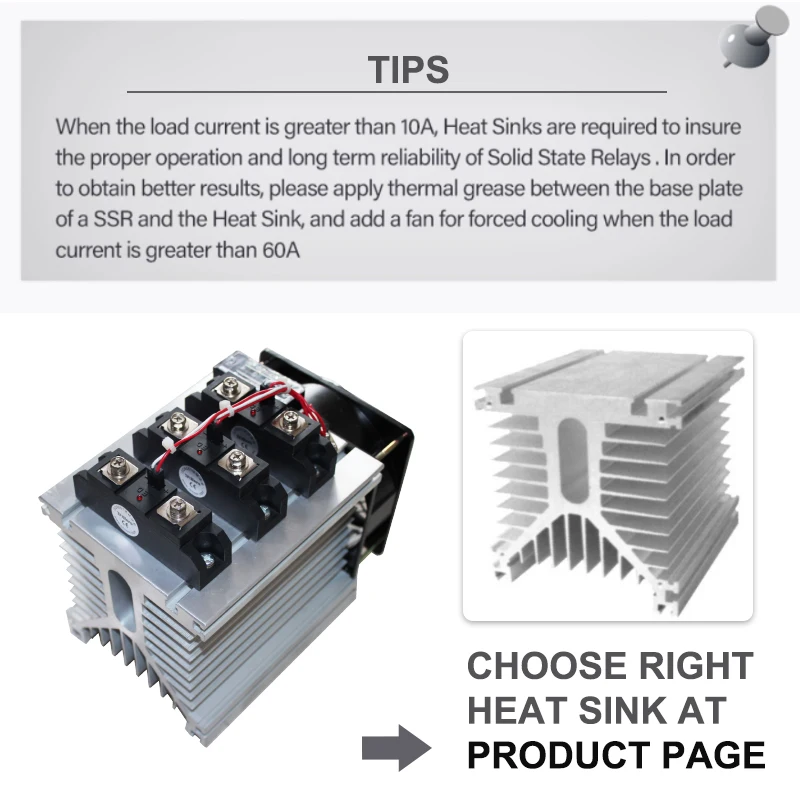 TIPS

When the load current is greater than 10A, Heat Sinks are required to insure the proper operation and long term reliability of Solid State Relays . In order to obtain better results, please apply thermal grease between the base plate of a SSR and the Heat Sink, and add a fan for forced cooling when the load current is greater than 60A

CHOOSE RIGHT HEAT SINK AT PRODUCT PAGE