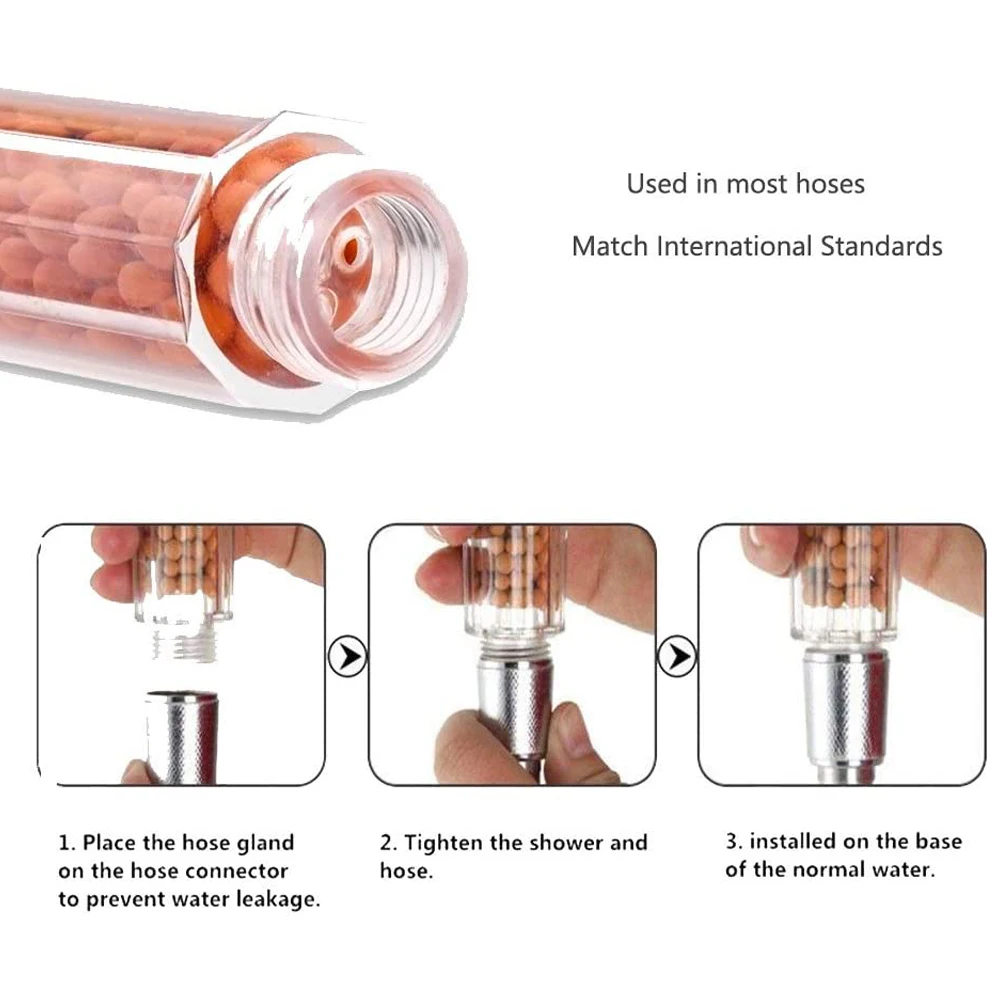 Used in most hoses

Match International Standards

1. Place the hose gland on the hose connector to prevent water leakage.

2. Tighten the shower and hose.

3. installed on the base of the normal water.