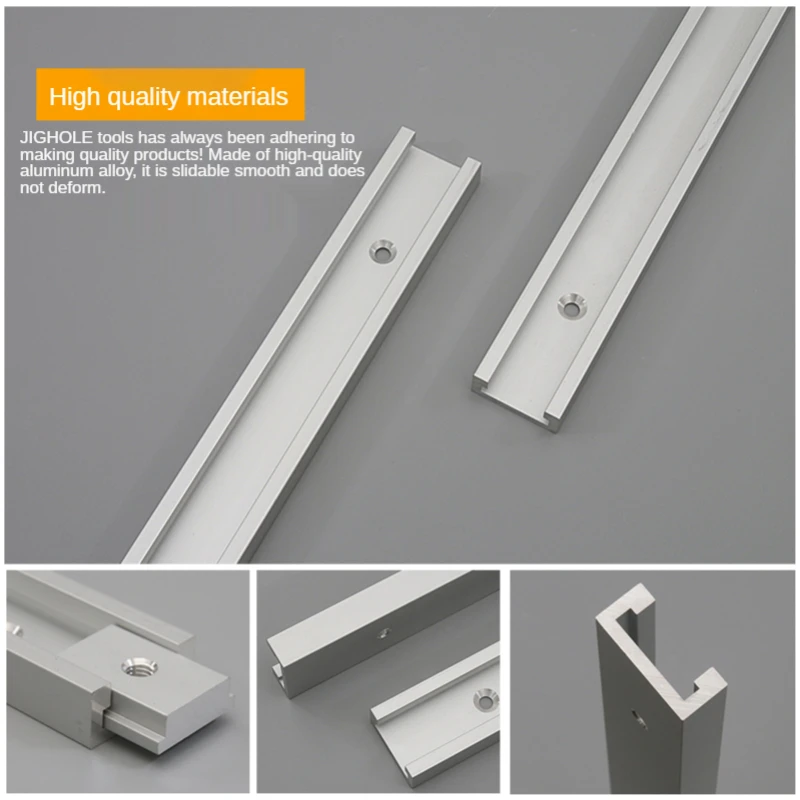 High quality materials

JIGHOLE tools has always been adhering to making quality products! Made of high-quality aluminum alloy, it is slidable smooth and does not deform.