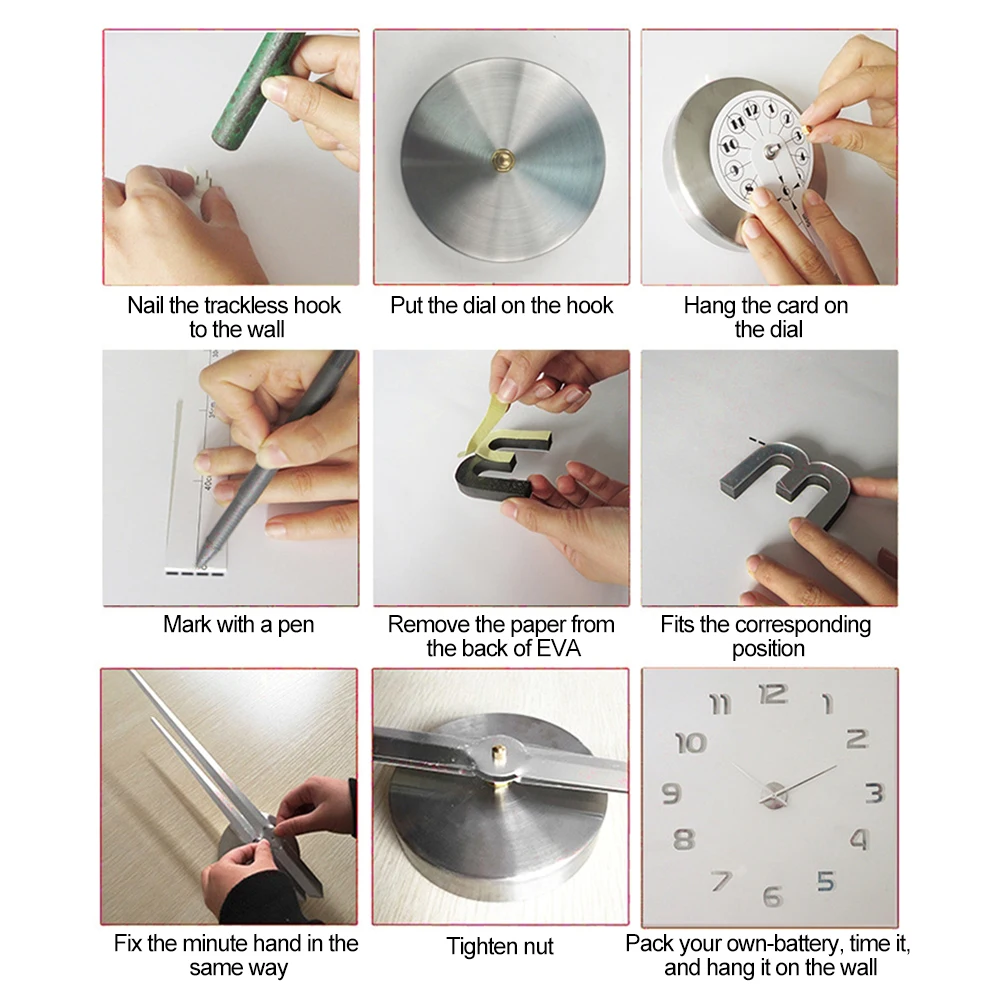 Nail the trackless hook to the wall

Put the dial on the hook

Hang the card on the dial

Mark with a pen

Remove the paper from the back of EVA

Fits the corresponding position

Fix the minute hand in the same way

Tighten nut

11 12 1 10 2 9 3 8 4 7 6 5

Pack your own-battery, time it, and hang it on the wall