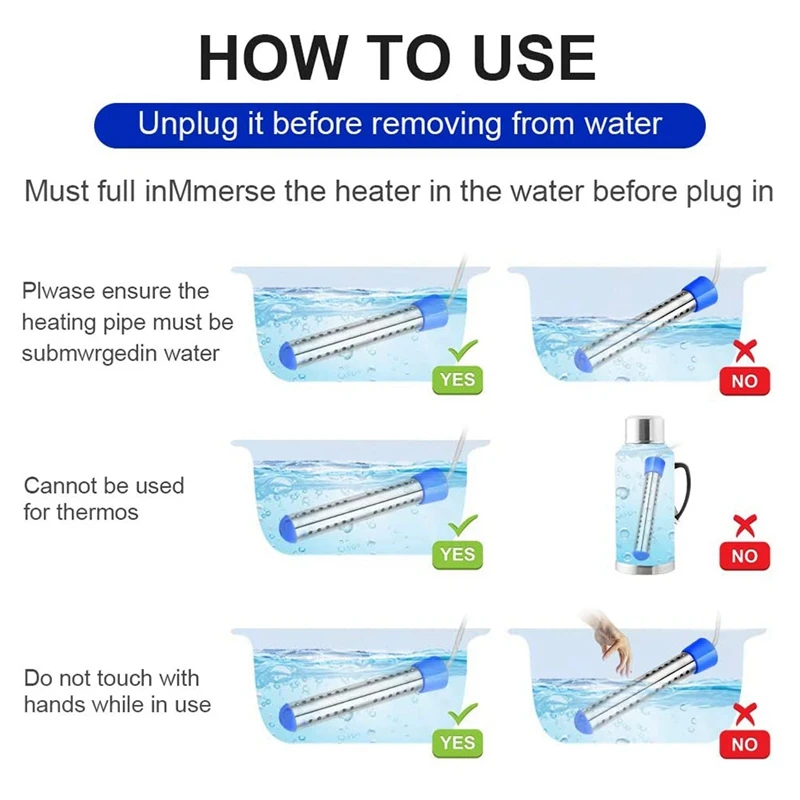 HOW TO USE

Unplug it before removing from water

Must full inMmerse the heater in the water before plug in

Plwase ensure the heating pipe must be submwrgedin water

YES

NO

Cannot be used for thermos

YES

NO

Do not touch with hands while in use

YES

NO