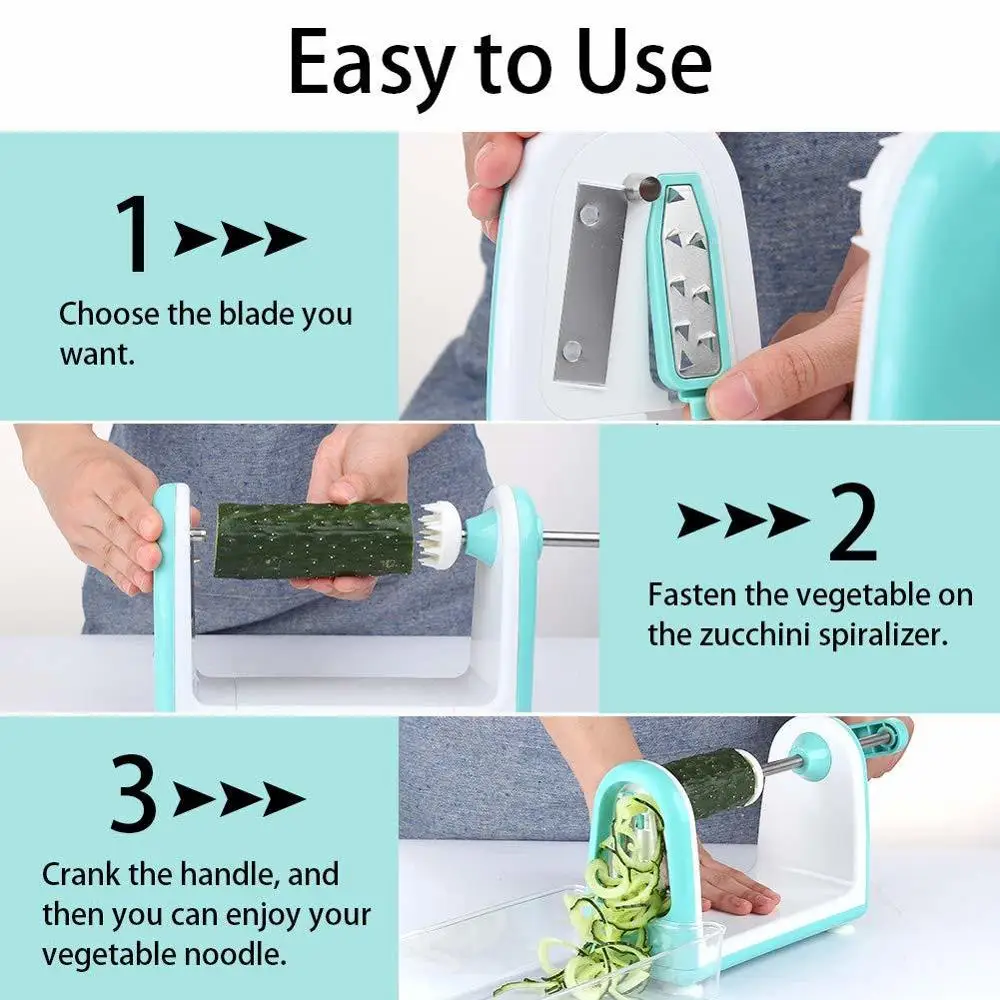 Easy to Use

1

Choose the blade you want.

2

Fasten the vegetable on the zucchini spiralizer.

3

Crank the handle, and then you can enjoy your vegetable noodle.