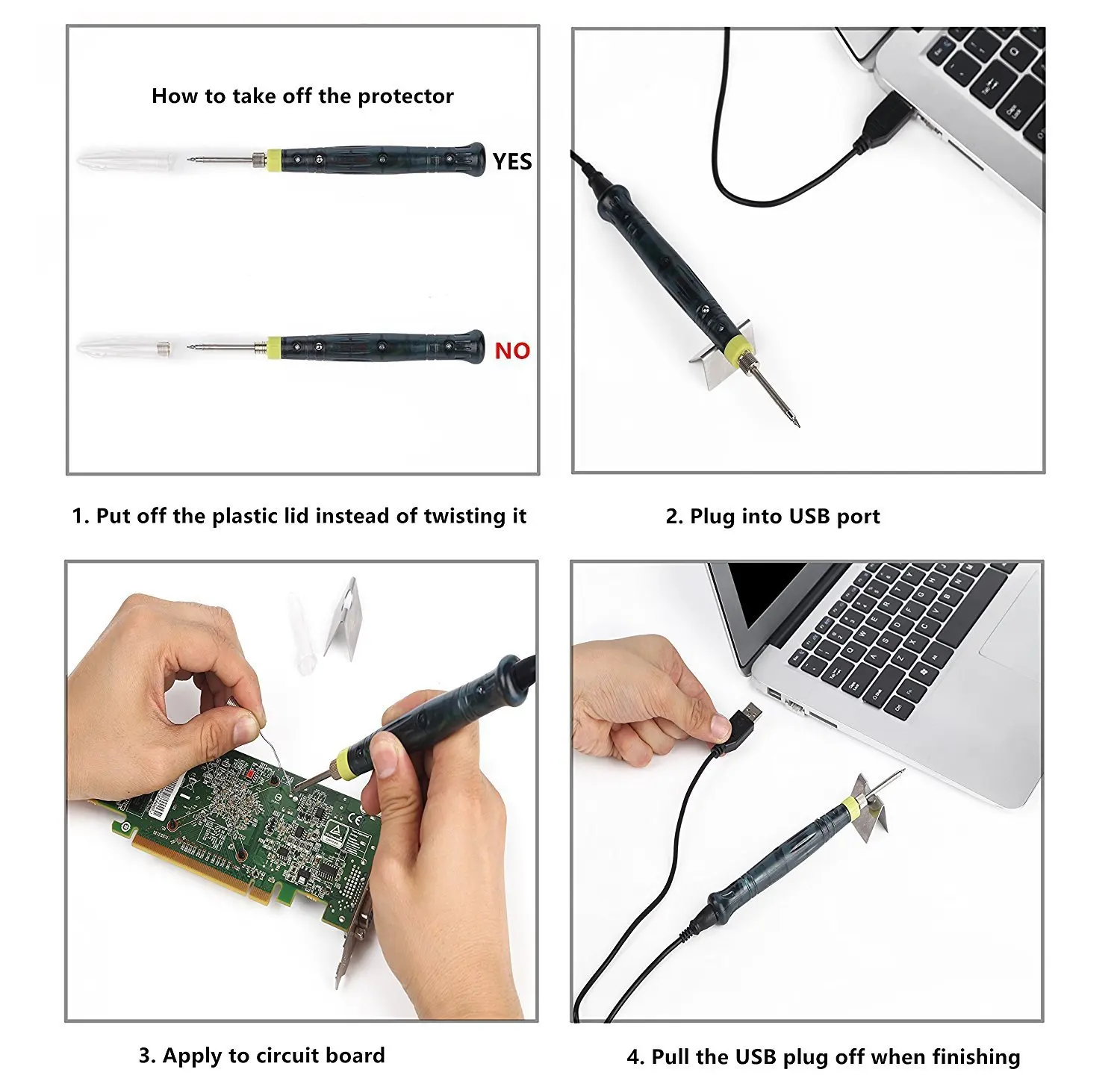 How to take off the protector

YES

NO

1. Put off the plastic lid instead of twisting it

2. Plug into USB port

3. Apply to circuit board

4. Pull the USB plug off when finishing