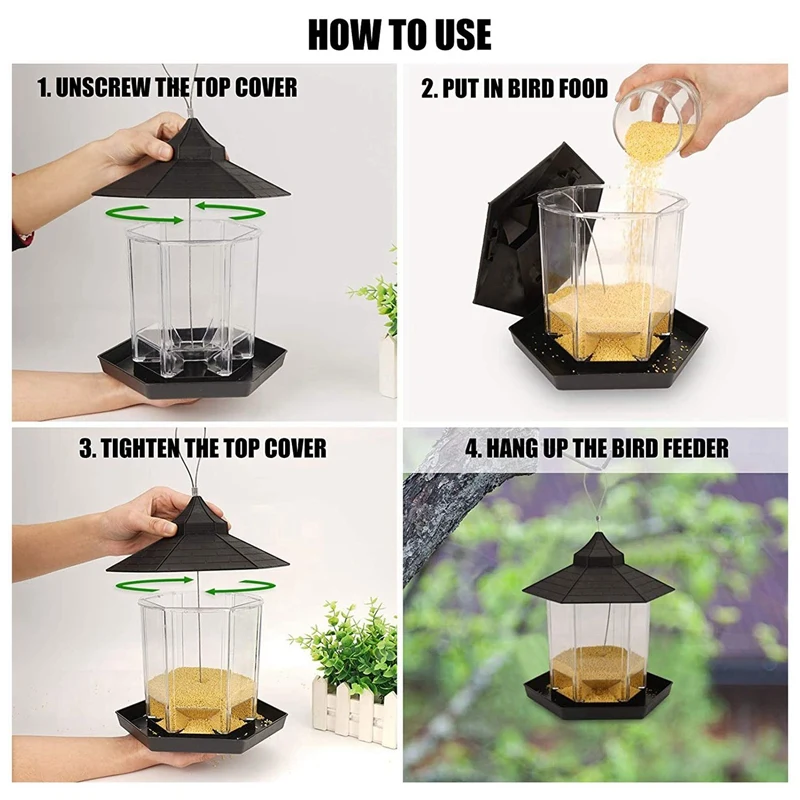 HOW TO USE

1. UNSCREW THE TOP COVER

2. PUT IN BIRD FOOD

3. TIGHTEN THE TOP COVER

4. HANG UP THE BIRD FEEDER