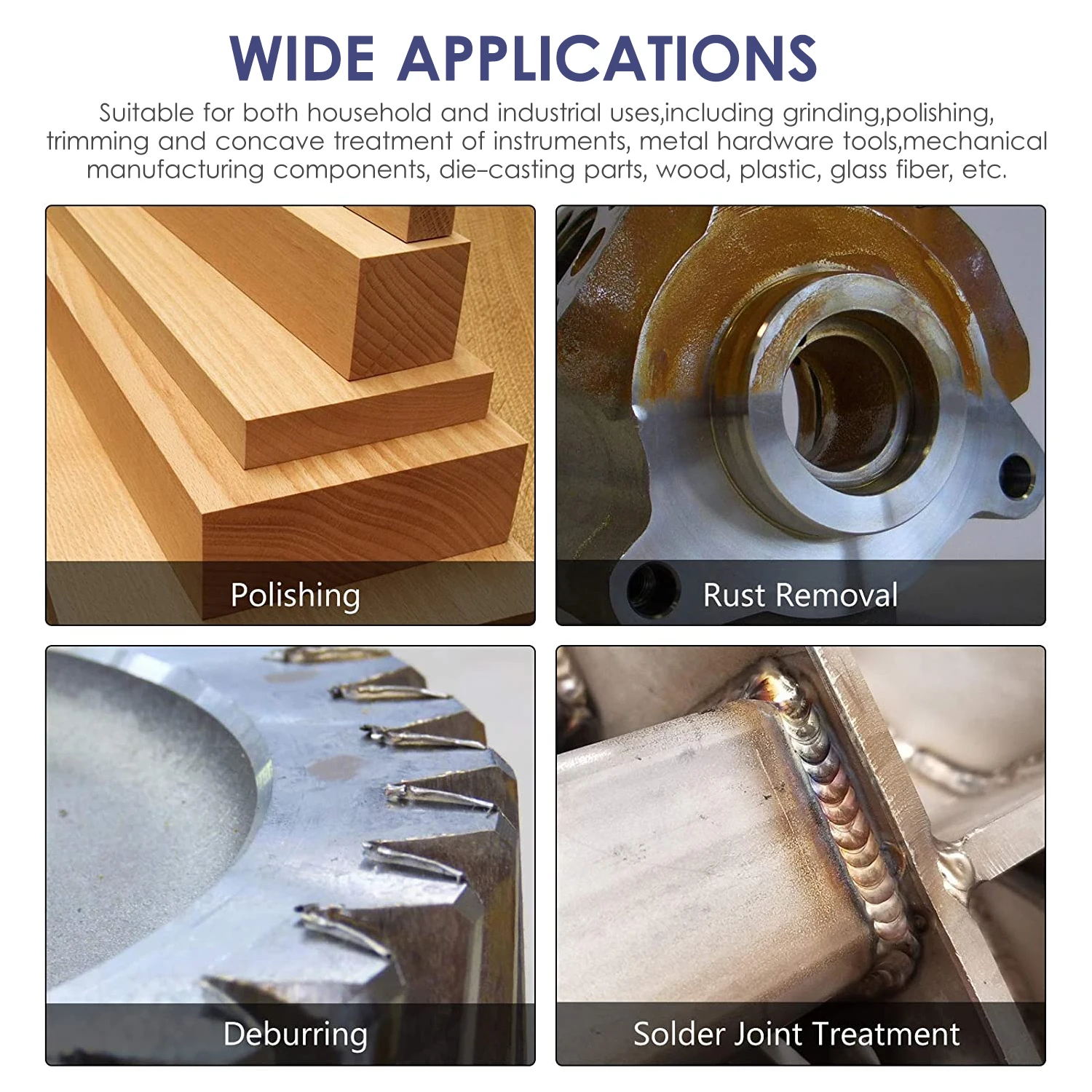 WIDE APPLICATIONS

Suitable for both household and industrial uses,including grinding,polishing, trimming and concave treatment of instruments, metal hardware tools,mechanical manufacturing components, die-casting parts, wood, plastic, glass fiber, etc.

Polishing

Rust Removal

Deburring

Solder Joint Treatment