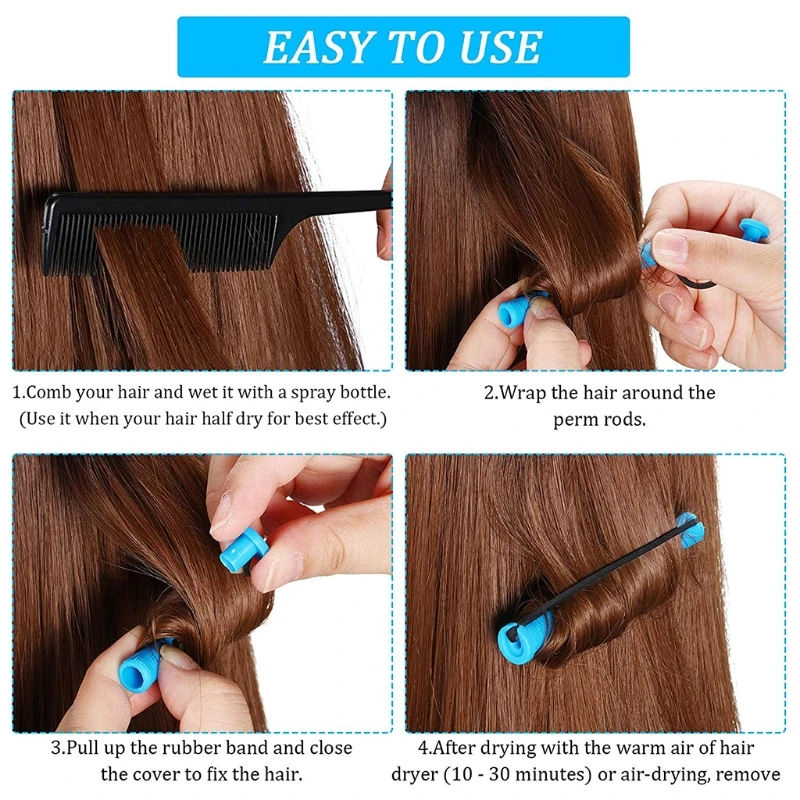 EASY TO USE

1.Comb your hair and wet it with a spray bottle. (Use it when your hair half dry for best effect.)

2.Wrap the hair around the perm rods.

3.Pull up the rubber band and close the cover to fix the hair.

4.After drying with the warm air of hair dryer (10 - 30 minutes) or air-drying, remove