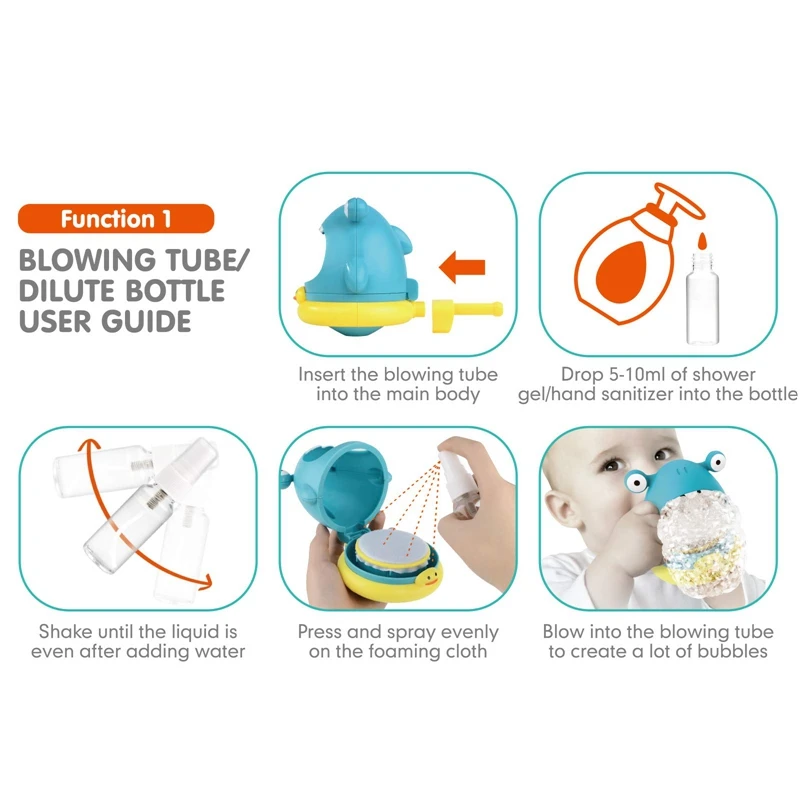 Function 1

BLOWING TUBE/ DILUTE BOTTLE USER GUIDE

Insert the blowing tube into the main body

Drop 5-10ml of shower gel/hand sanitizer into the bottle

Shake until the liquid is even after adding water

Press and spray evenly on the foaming cloth

Blow into the blowing tube to create a lot of bubbles