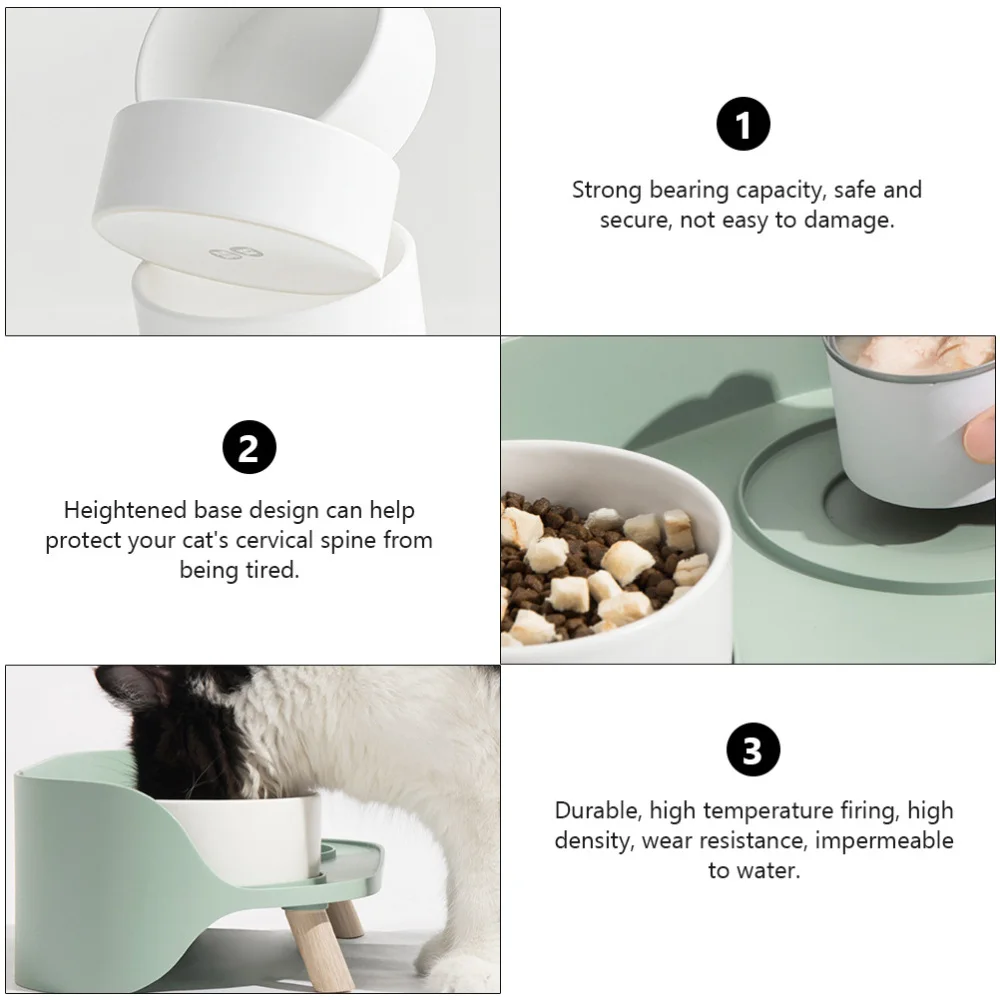 1

Strong bearing capacity, safe and secure, not easy to damage.

2

Heightened base design can help protect your cat's cervical spine from being tired.

3

Durable, high temperature firing, high density, wear resistance, impermeable to water.