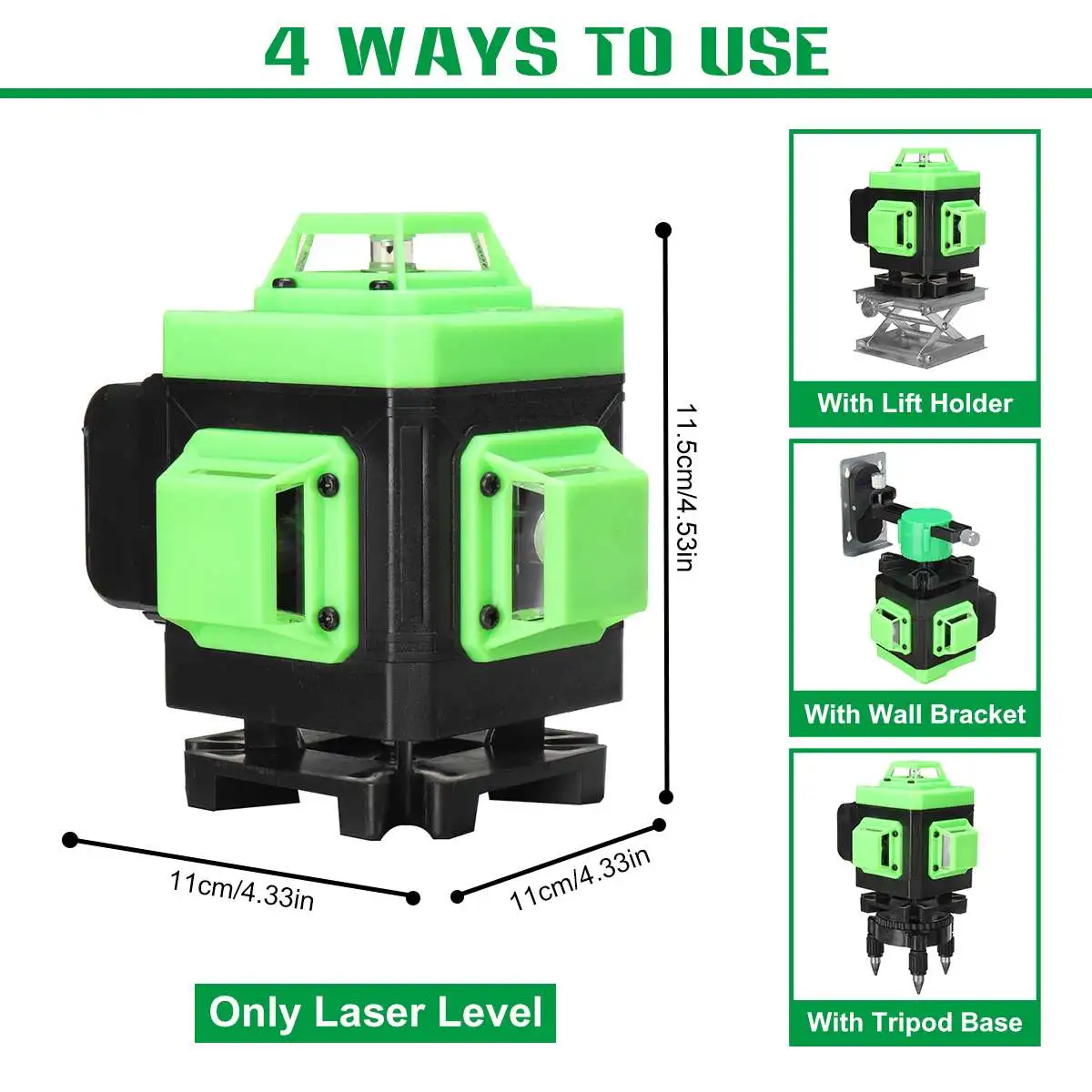 4 WAYS TO USE

11.5cm/4.53in

11cm/4.33in

11cm/4.33in

Only Laser Level

With Lift Holder

With Wall Bracket

With Tripod Base