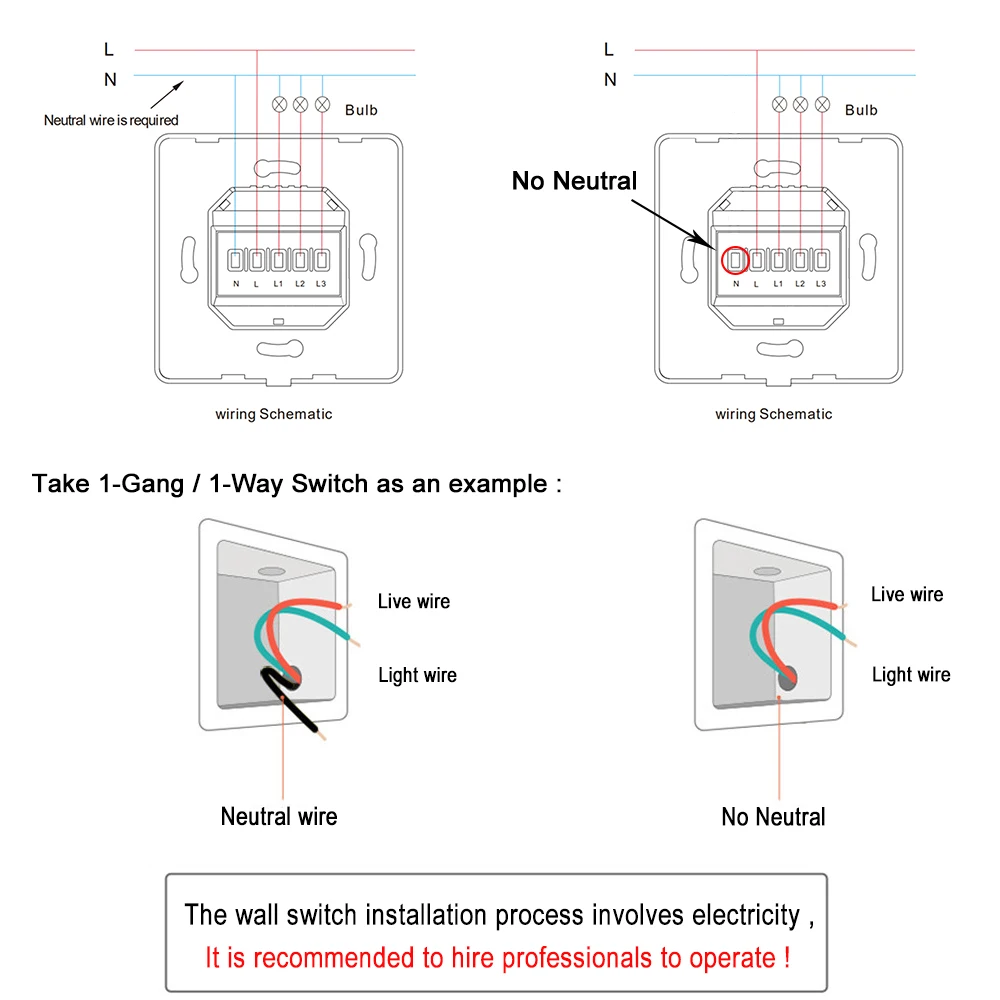 L
N
Neutral wire is required
Bulb
N L L1 L2 L3
wiring Schematic

L
N
Bulb
No Neutral
N L L1 L2 L3
wiring Schematic

Take 1-Gang / 1-Way Switch as an example :

Live wire
Light wire
Neutral wire

Live wire
Light wire
No Neutral

The wall switch installation process involves electricity ,
It is recommended to hire professionals to operate !