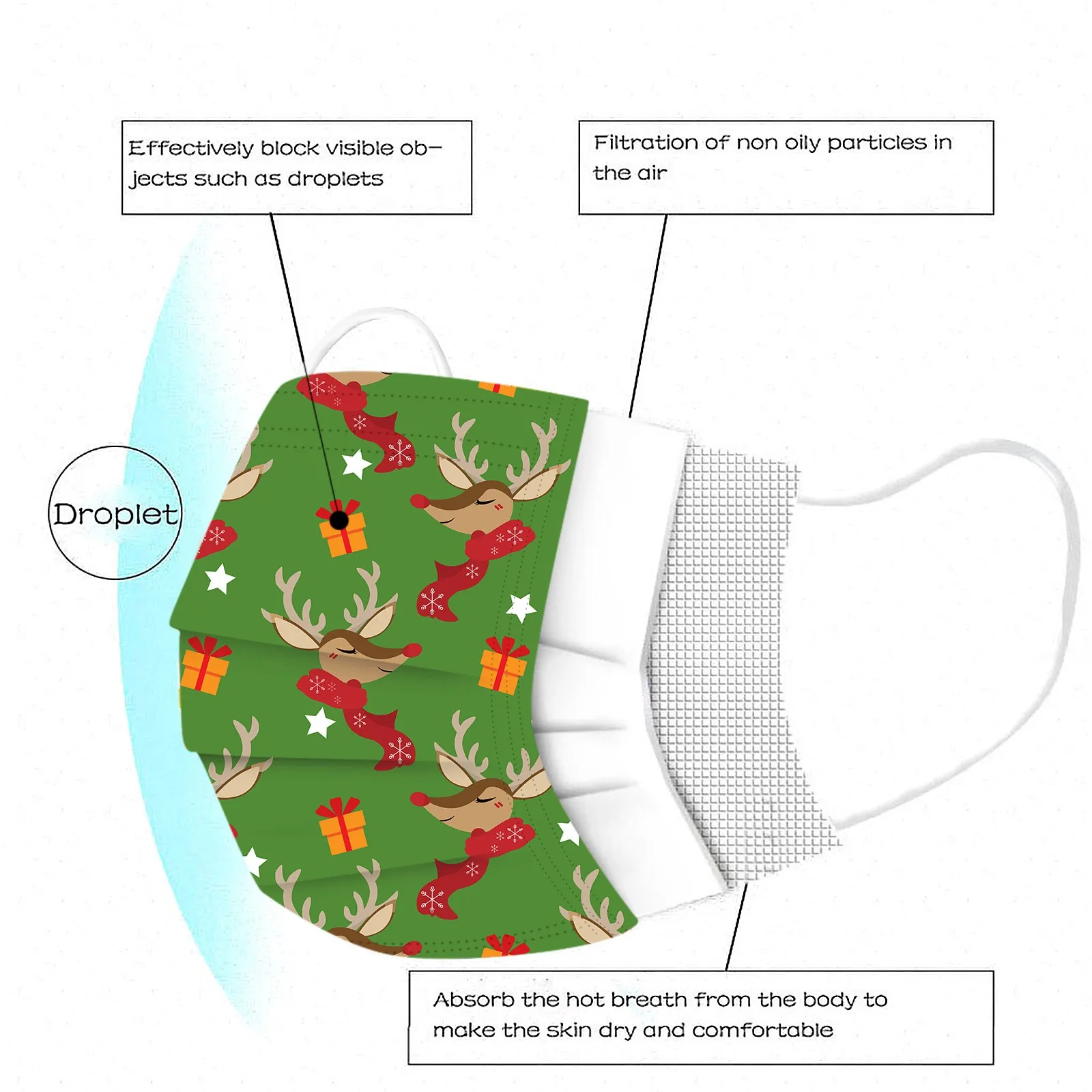 Effectively block visible objects such as droplets

Filtration of non oily particles in the air

Droplet

Absorb the hot breath from the body to make the skin dry and comfortable