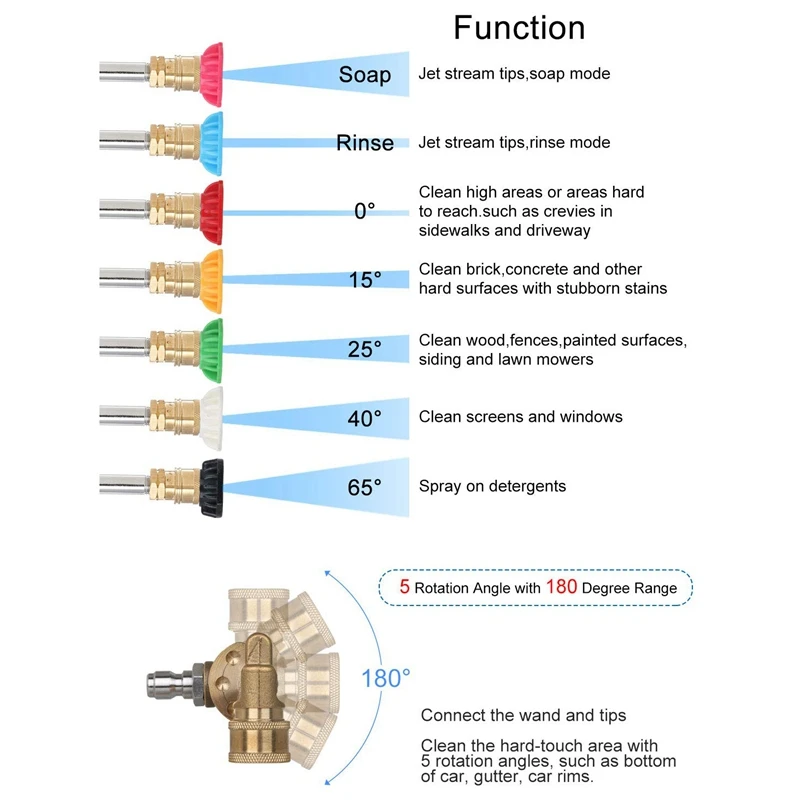 Function

Soap
Jet stream tips,soap mode

Rinse
Jet stream tips,rinse mode

0°
Clean high areas or areas hard to reach.such as crevies in sidewalks and driveway

15°
Clean brick,concrete and other hard surfaces with stubborn stains

25°
Clean wood,fences,painted surfaces, siding and lawn mowers

40°
Clean screens and windows

65°
Spray on detergents

5 Rotation Angle with 180 Degree Range

180°

Connect the wand and tips

Clean the hard-touch area with 5 rotation angles, such as bottom of car, gutter, car rims.