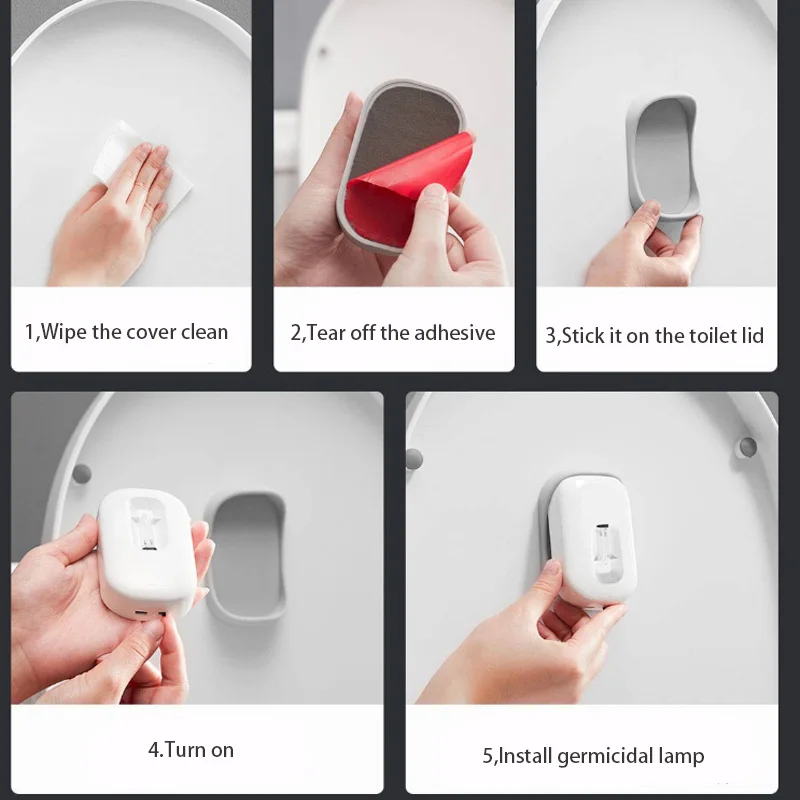 1,Wipe the cover clean

2,Tear off the adhesive

3,Stick it on the toilet lid

4.Turn on

5,Install germicidal lamp