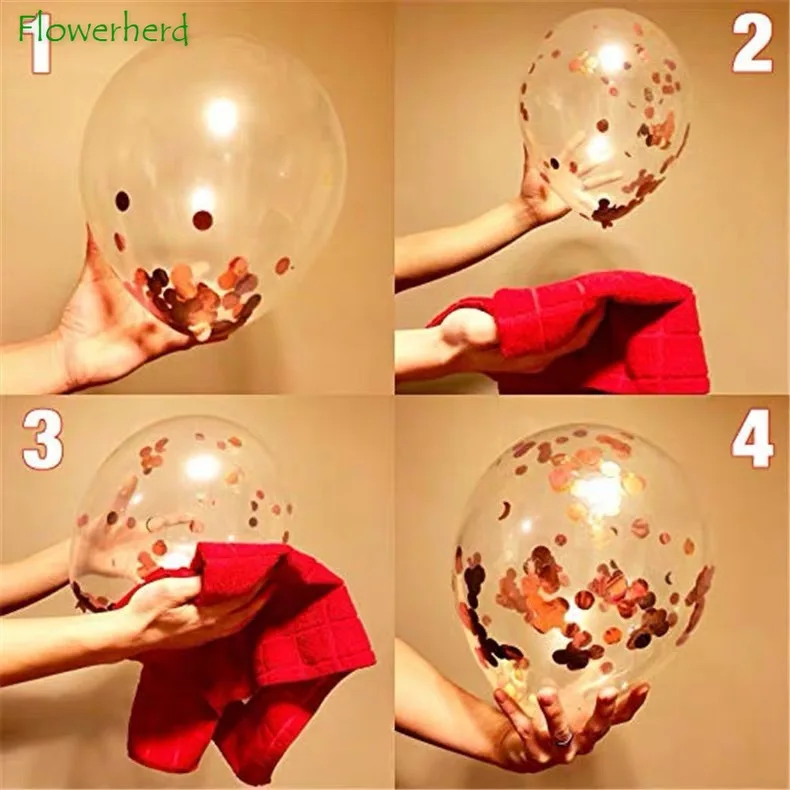 Flowerherd
1
2
3
4