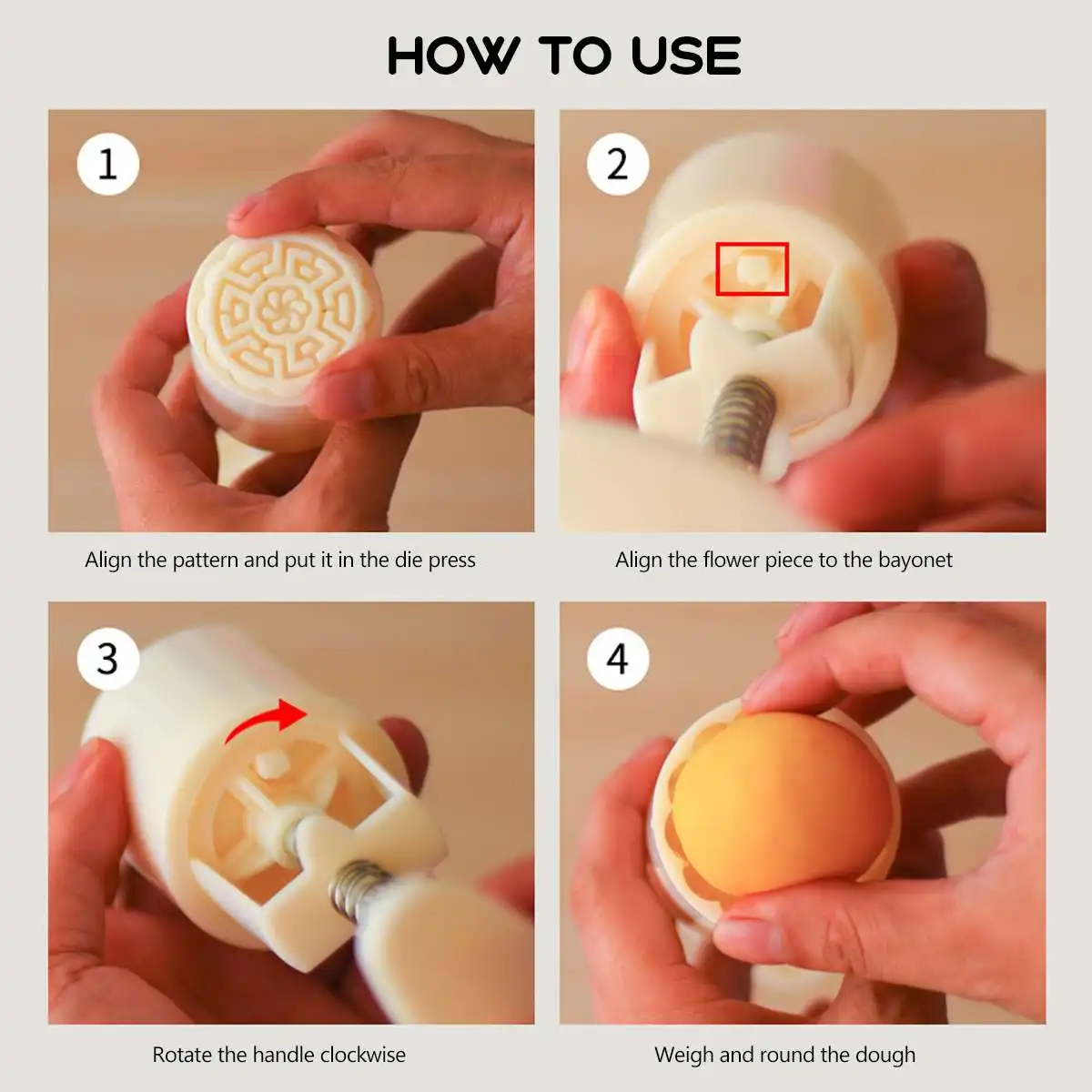 HOW TO USE

1

Align the pattern and put it in the die press

2

Align the flower piece to the bayonet

3

Rotate the handle clockwise

4

Weigh and round the dough