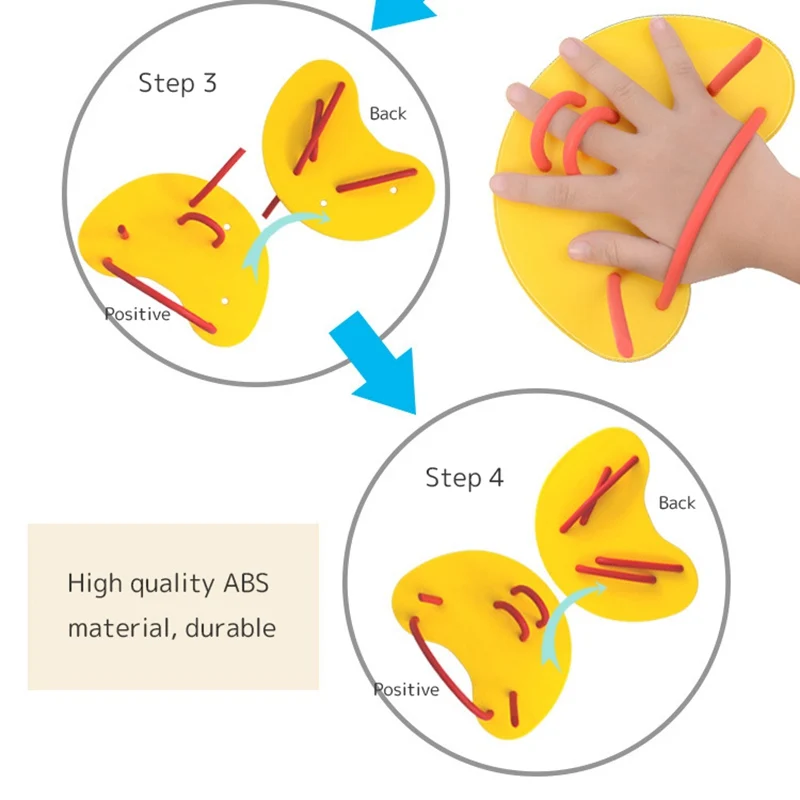 Step 3

Back

Positive

Step 4

Back

Positive

High quality ABS material, durable