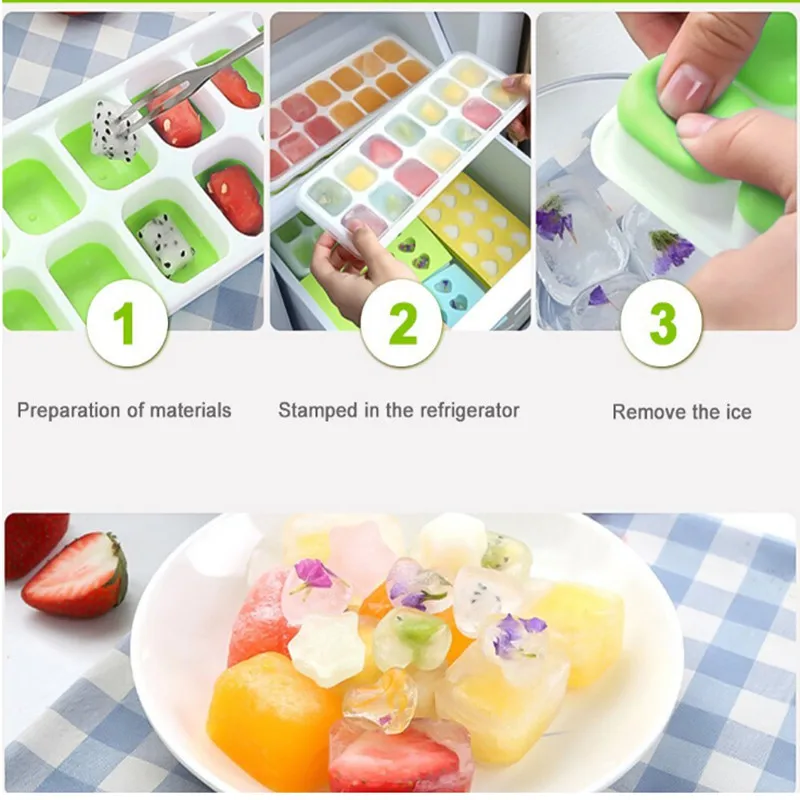 1

Preparation of materials

2

Stamped in the refrigerator

3

Remove the ice