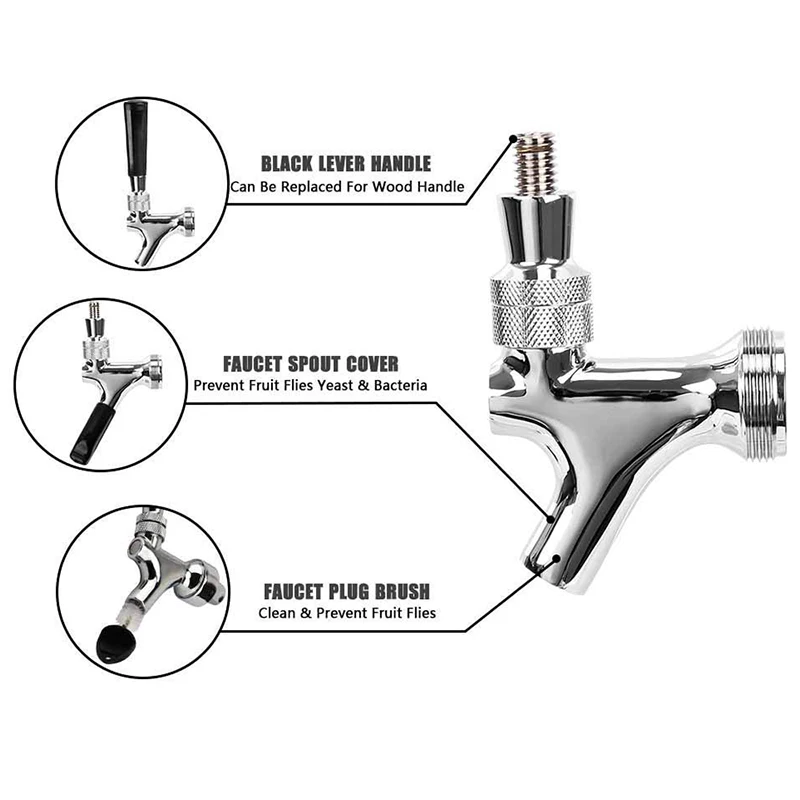 BLACK LEVER HANDLE
Can Be Replaced For Wood Handle

FAUCET SPOUT COVER
Prevent Fruit Flies Yeast & Bacteria

FAUCET PLUG BRUSH
Clean & Prevent Fruit Flies