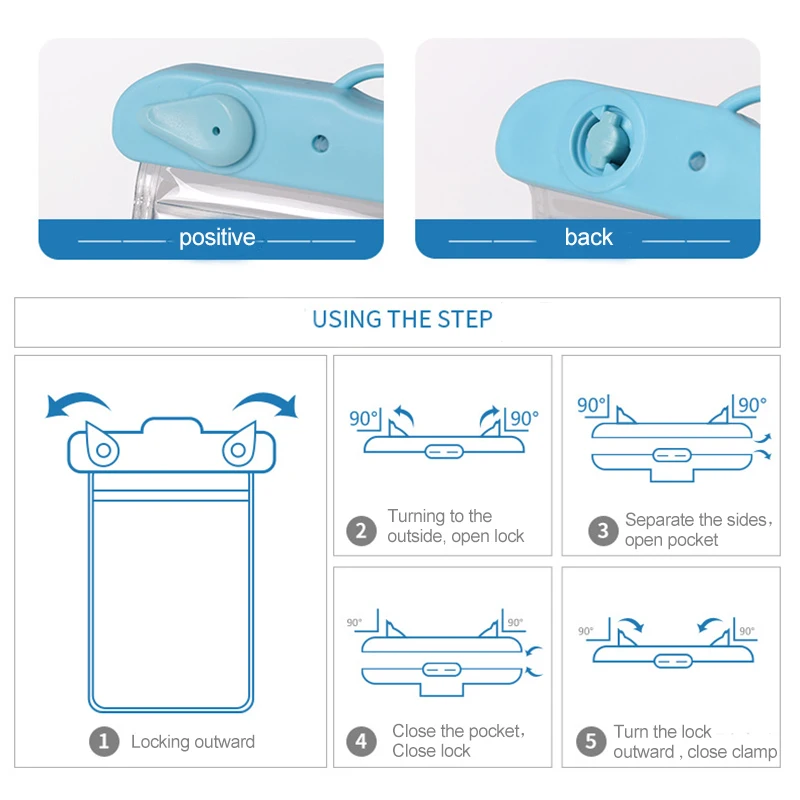 positive

back

USING THE STEP

1 Locking outward

90° 90°

2 Turning to the outside, open lock

90° 90°

3 Separate the sides, open pocket

90° 90°

4 Close the pocket, Close lock

90° 90°

5 Turn the lock outward , close clamp