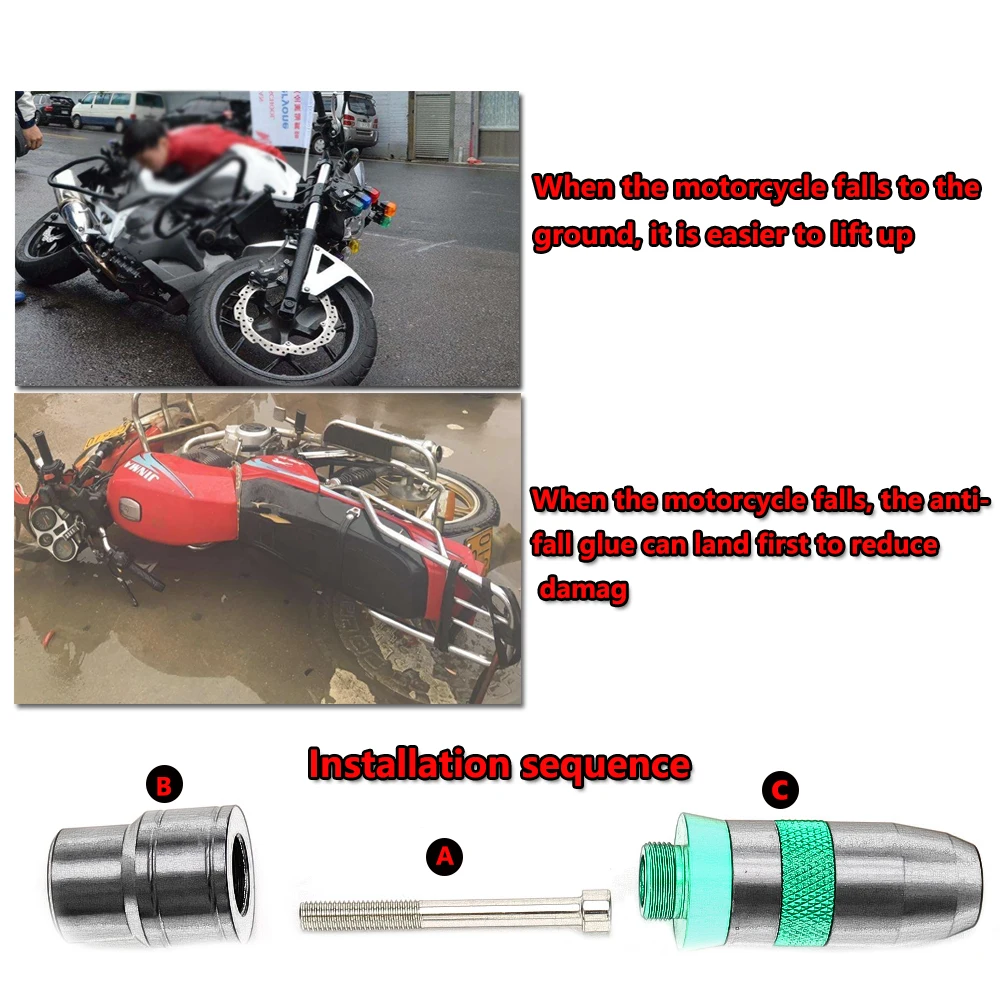 When the motorcycle falls to the ground, it is easier to lift up

JINMA

When the motorcycle falls, the anti-fall glue can land first to reduce damag

Installation sequence

B

A

C