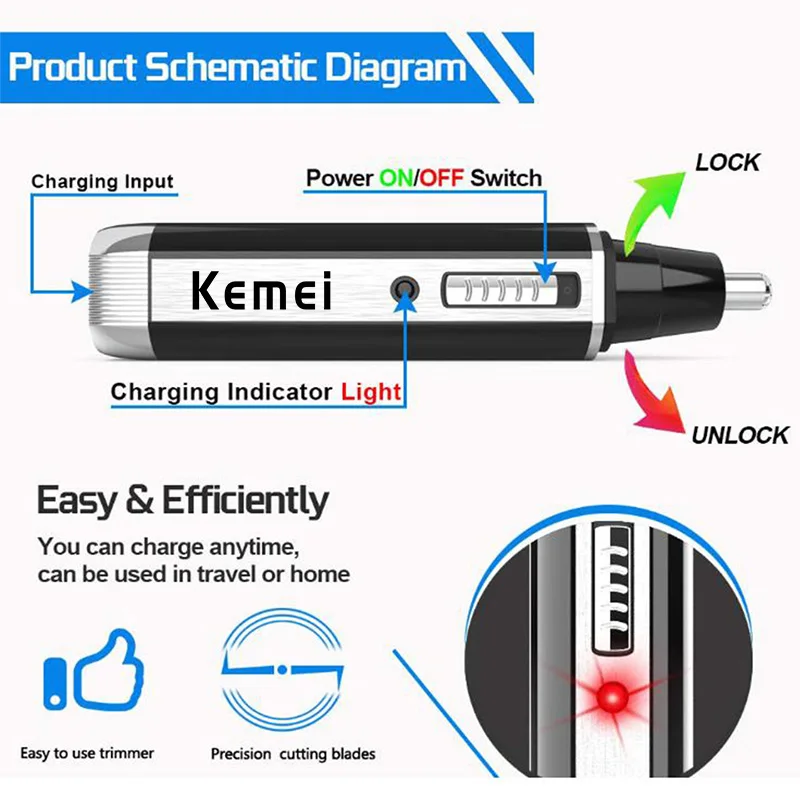 Product Schematic Diagram

Charging Input

Power ON/OFF Switch

LOCK

Kemei

Charging Indicator Light

UNLOCK

Easy & Efficiently

You can charge anytime, can be used in travel or home

Easy to use trimmer

Precision cutting blades