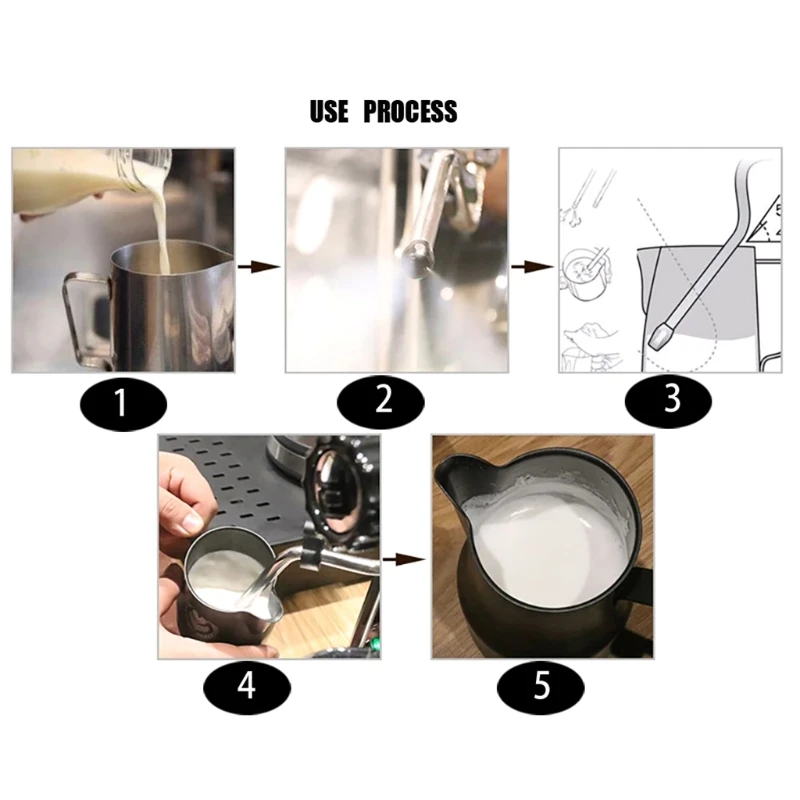 USE PROCESS

1

2

3

4

5