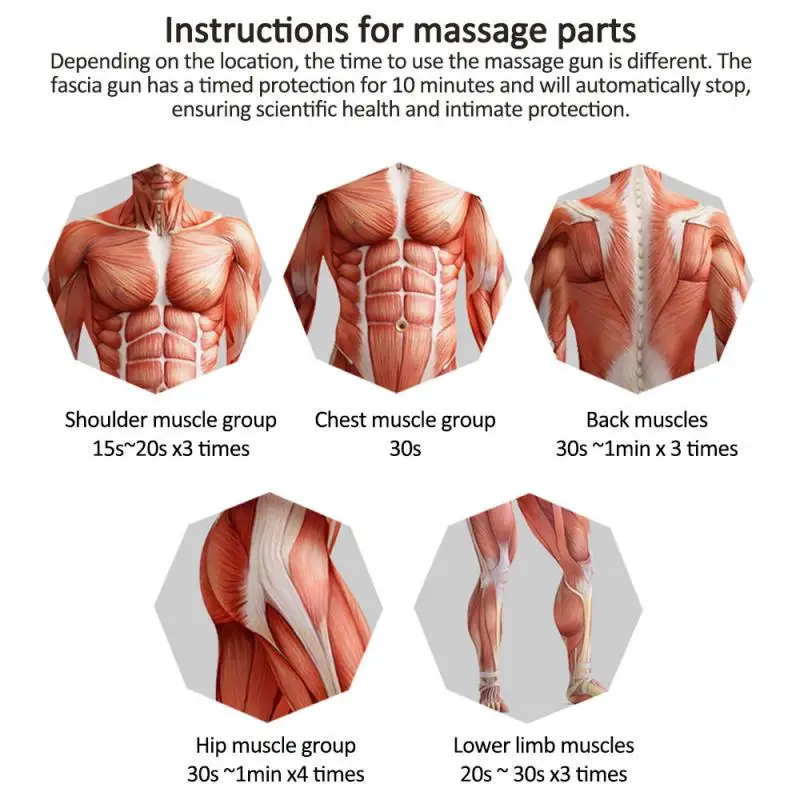 Instructions for massage parts

Depending on the location, the time to use the massage gun is different. The fascia gun has a timed protection for 10 minutes and will automatically stop, ensuring scientific health and intimate protection.

Shoulder muscle group
15s~20s x3 times

Chest muscle group
30s

Back muscles
30s ~1min x 3 times

Hip muscle group
30s ~1min x4 times

Lower limb muscles
20s ~ 30s x3 times