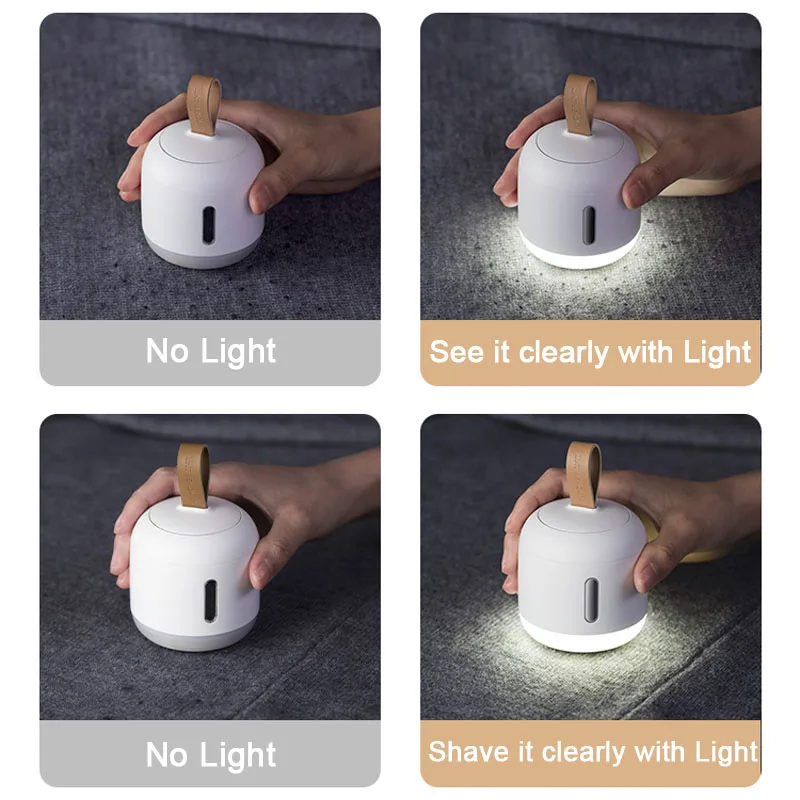 No Light

See it clearly with Light

No Light

Shave it clearly with Light