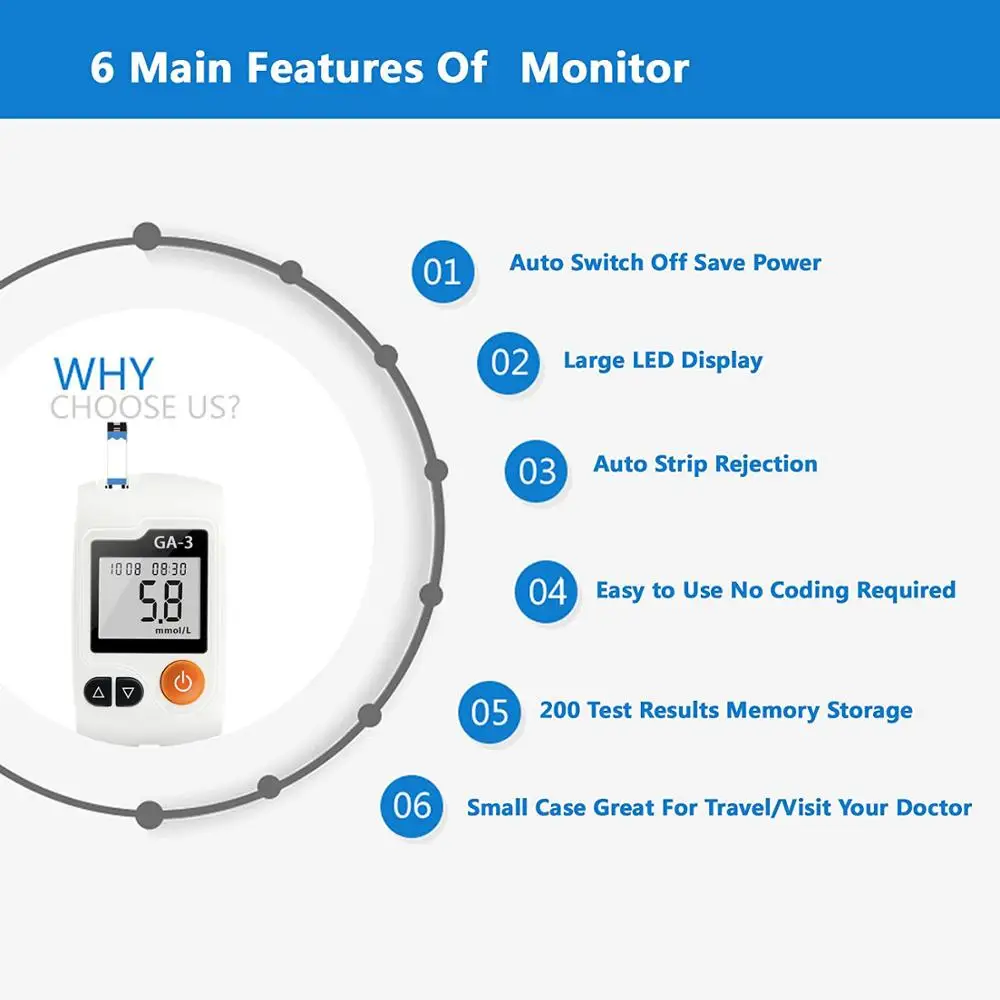 6 Main Features Of Monitor

WHY
CHOOSE US?

GA-3

10 08 08:30

5.8

mmol/L

01 Auto Switch Off Save Power

02 Large LED Display

03 Auto Strip Rejection

04 Easy to Use No Coding Required

05 200 Test Results Memory Storage

06 Small Case Great For Travel/Visit Your Doctor