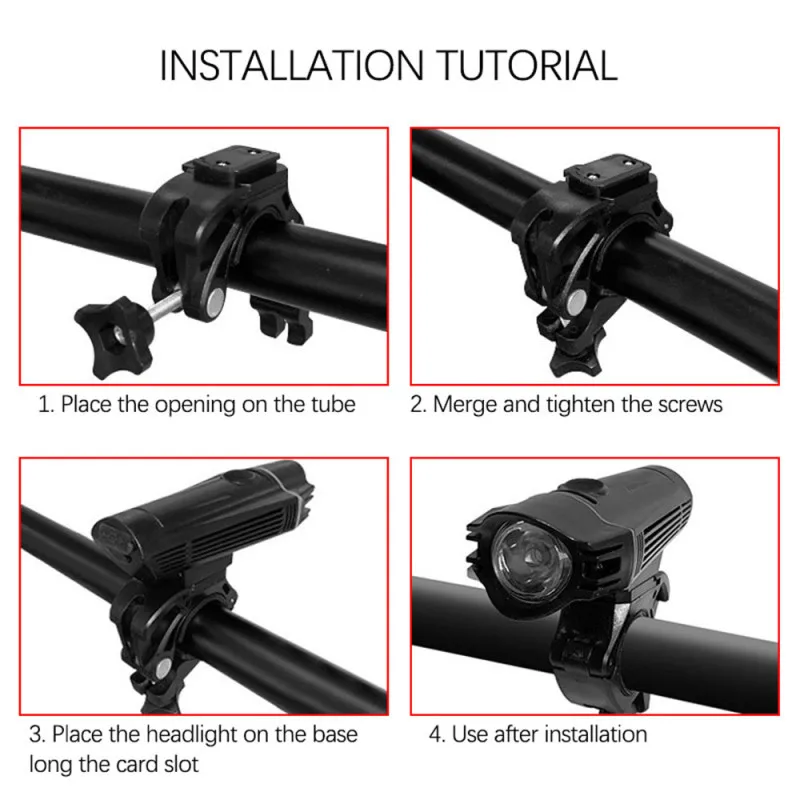 INSTALLATION TUTORIAL

1. Place the opening on the tube

2. Merge and tighten the screws

3. Place the headlight on the base long the card slot

4. Use after installation