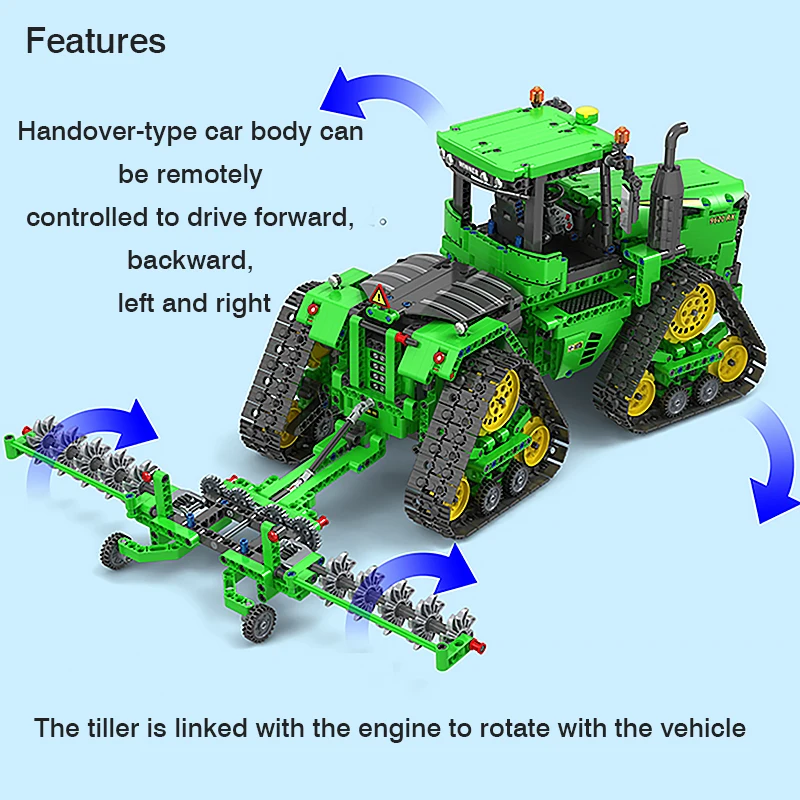 Features

Handover-type car body can be remotely controlled to drive forward, backward, left and right

The tiller is linked with the engine to rotate with the vehicle