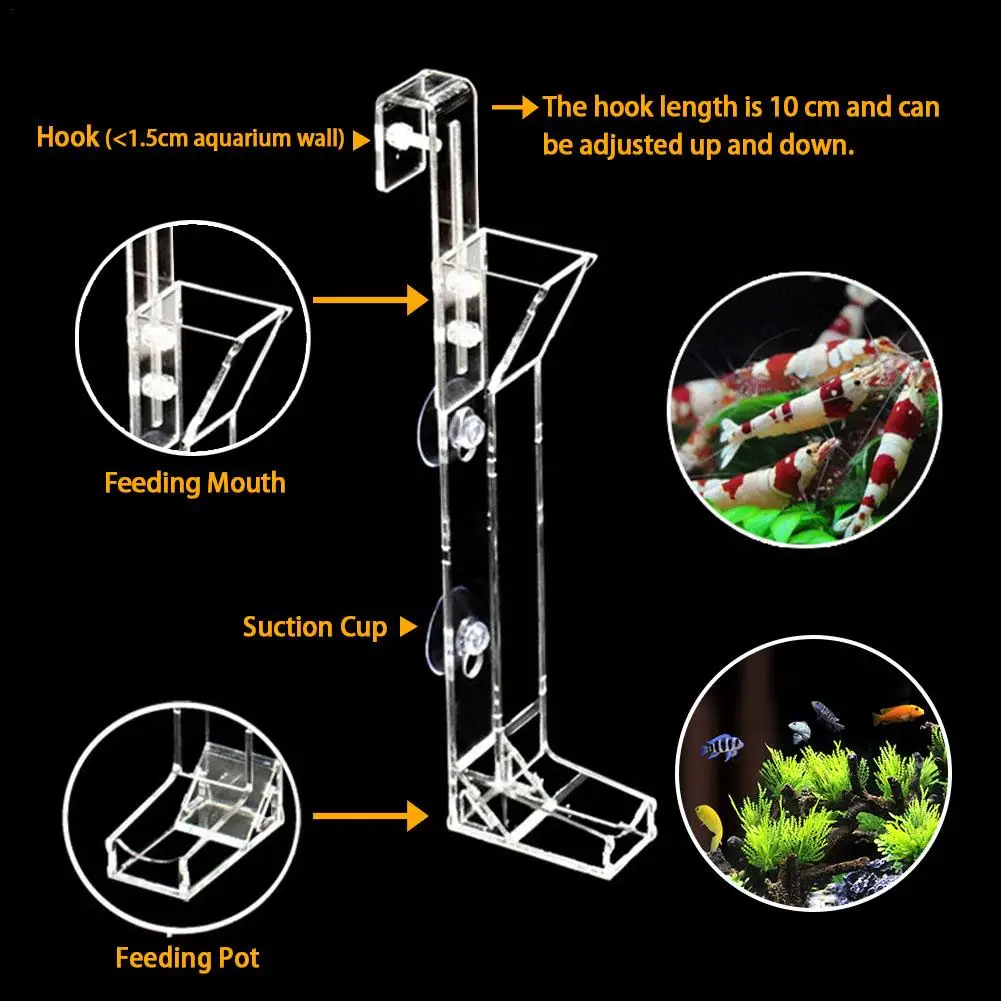 Hook (<1.5cm aquarium wall)

The hook length is 10 cm and can be adjusted up and down.

Feeding Mouth

Suction Cup

Feeding Pot