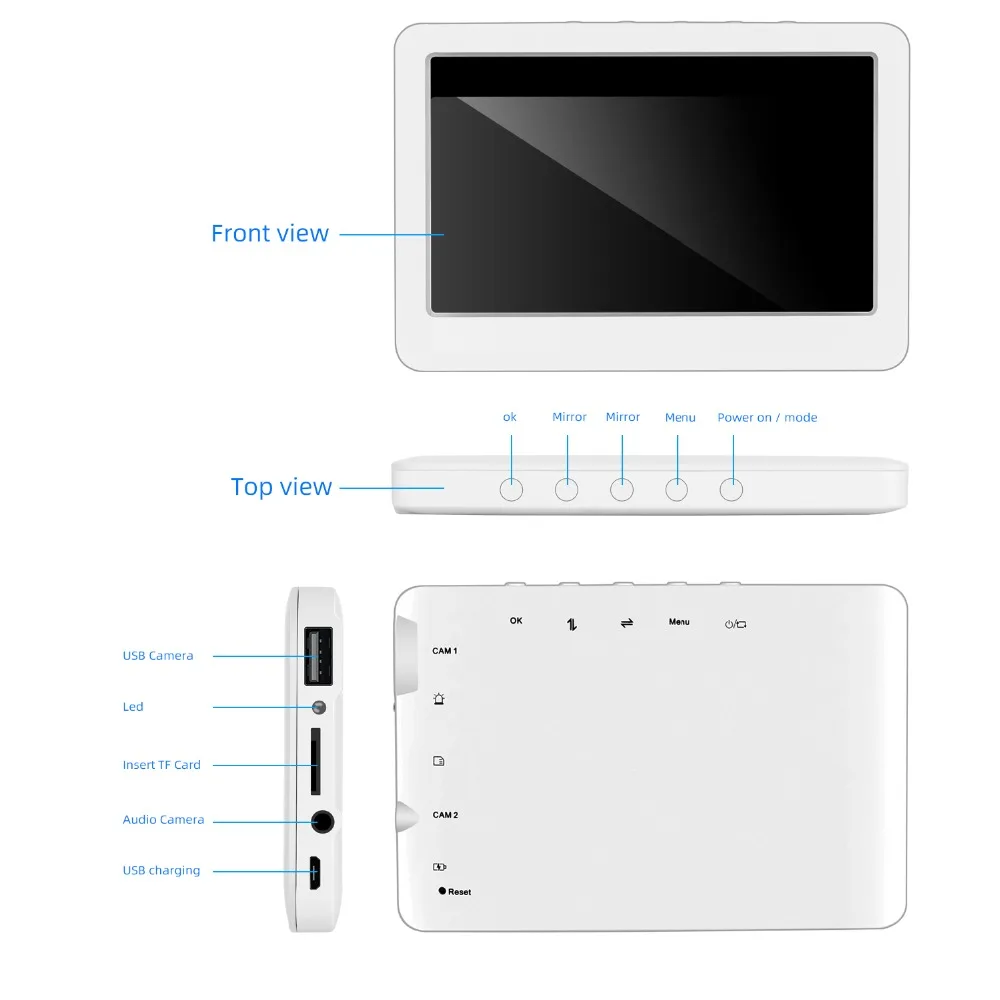 Front view

ok
Mirror
Mirror
Menu
Power on / mode

Top view

USB Camera
Led
Insert TF Card
Audio Camera
USB charging

OK
Menu
CAM 1
CAM 2
Reset