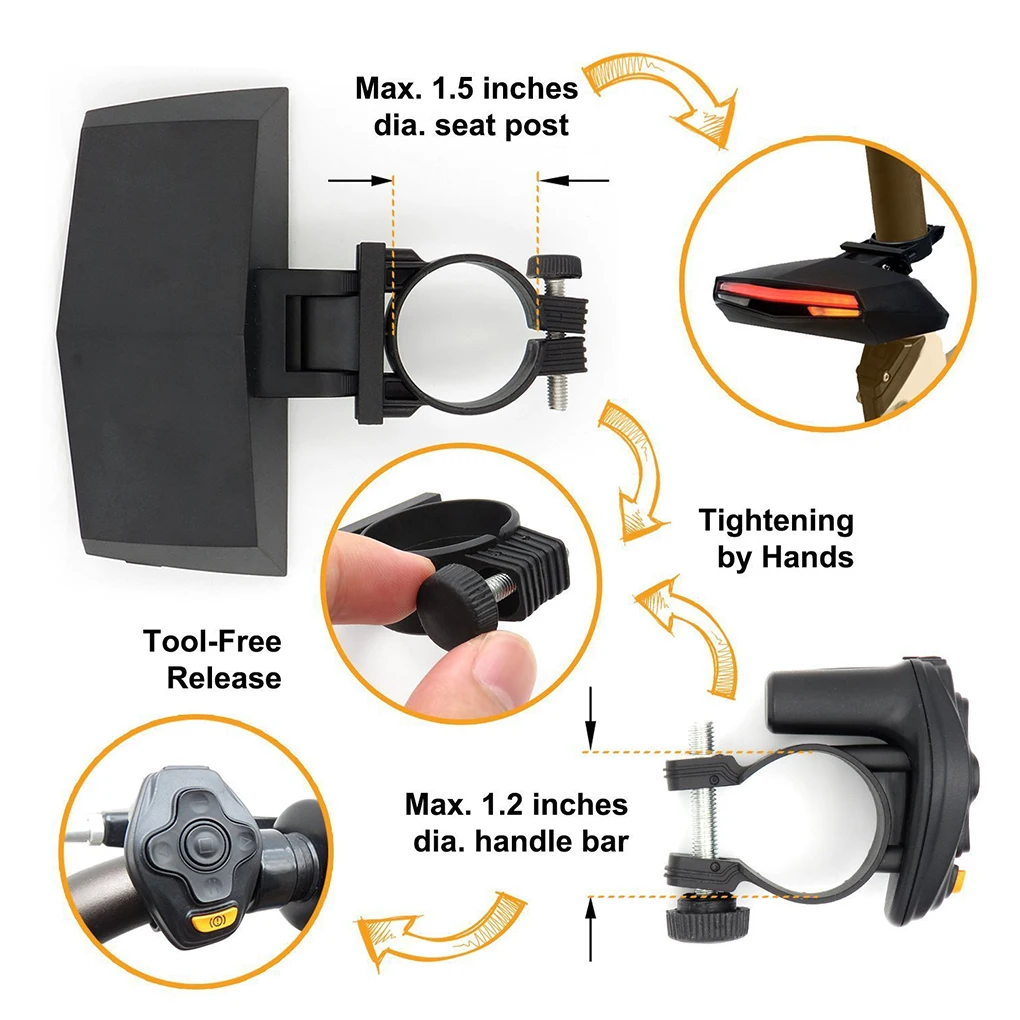 Max. 1.5 inches dia. seat post

Tightening by Hands

Tool-Free Release

Max. 1.2 inches dia. handle bar