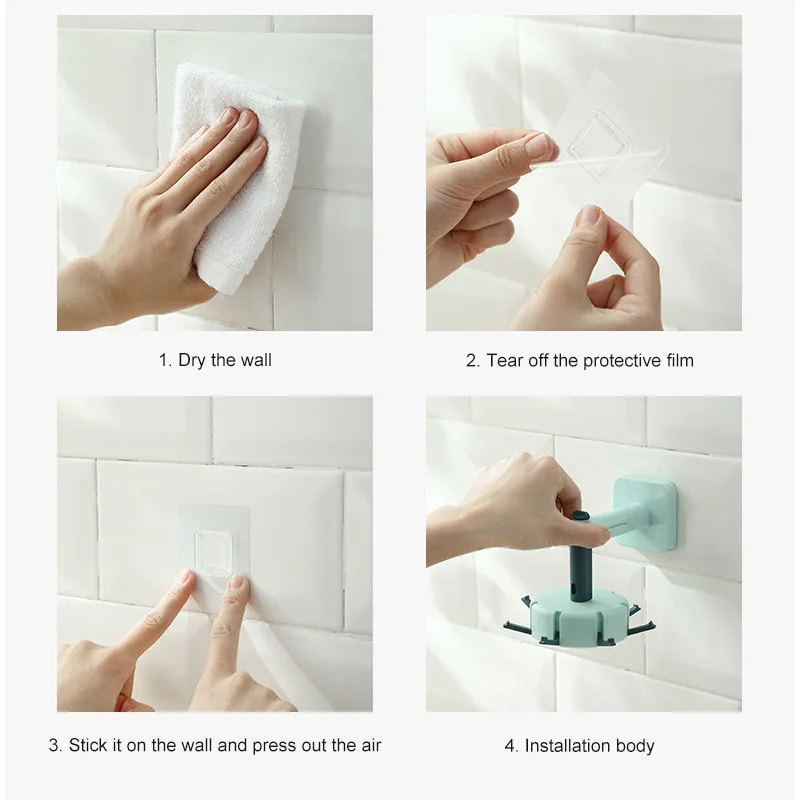 1. Dry the wall

2. Tear off the protective film

3. Stick it on the wall and press out the air

4. Installation body