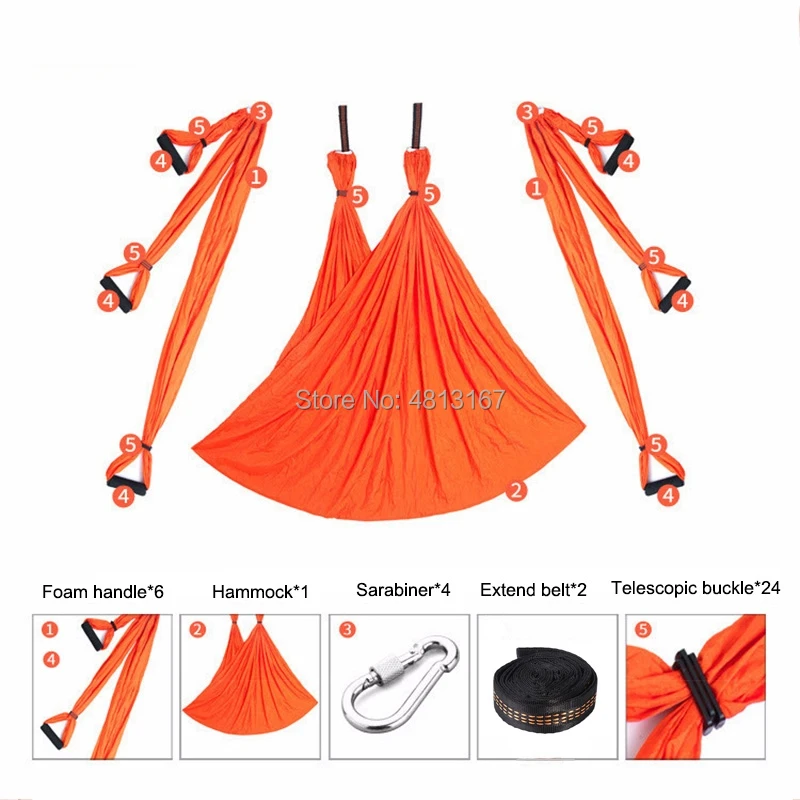 3
5
4
1
5
4
5
4
5
5
3
5
4
1
5
4
5
4
Store No: 4813167
2

Foam handle*6
Hammock*1
Sarabiner*4
Extend belt*2
Telescopic buckle*24

1
4
2
3
5