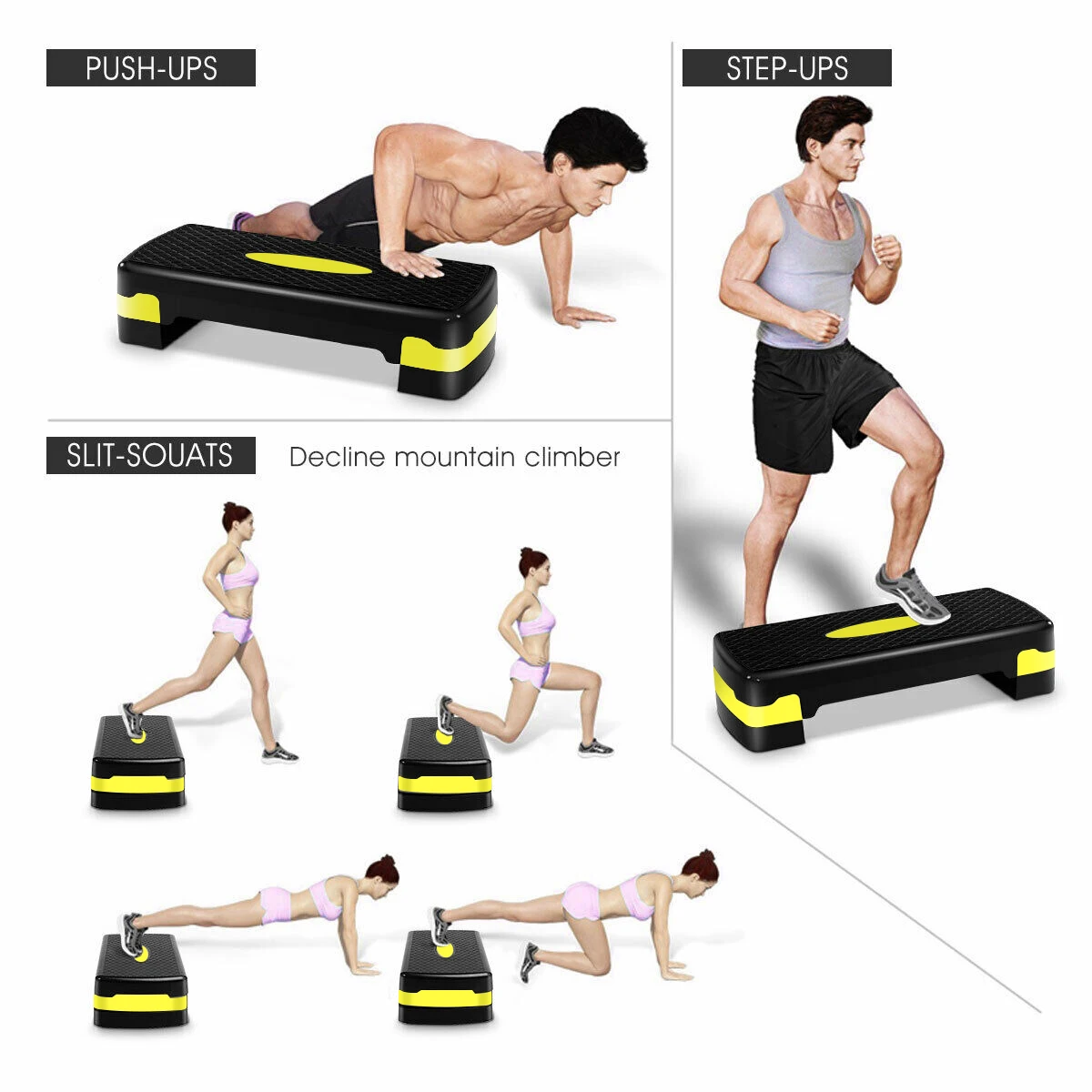 PUSH-UPS

STEP-UPS

SLIT-SOUATS

Decline mountain climber