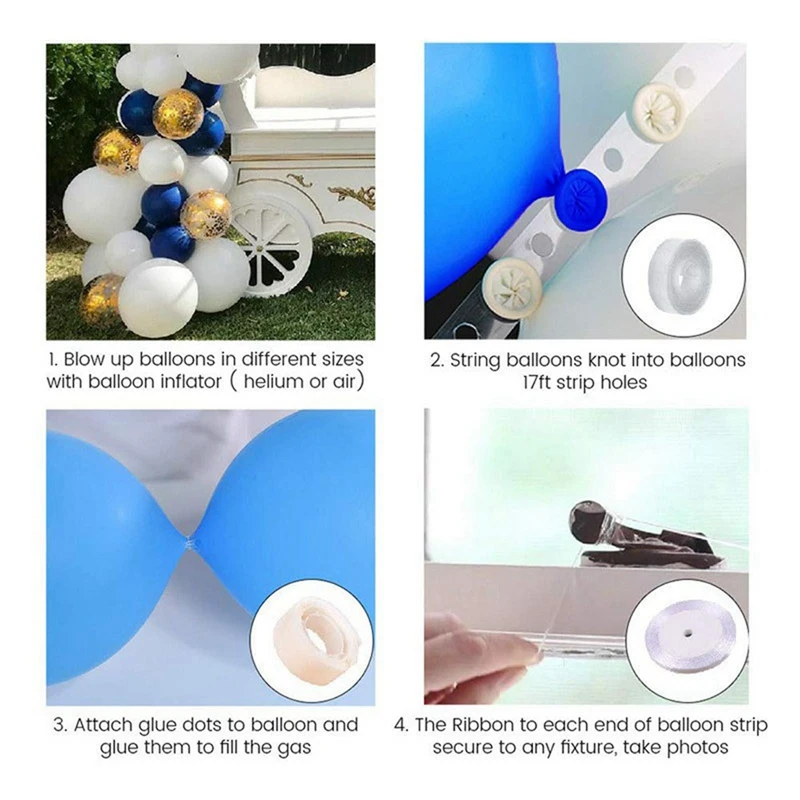 1. Blow up balloons in different sizes with balloon inflator ( helium or air)

2. String balloons knot into balloons 17ft strip holes

3. Attach glue dots to balloon and glue them to fill the gas

4. The Ribbon to each end of balloon strip secure to any fixture, take photos