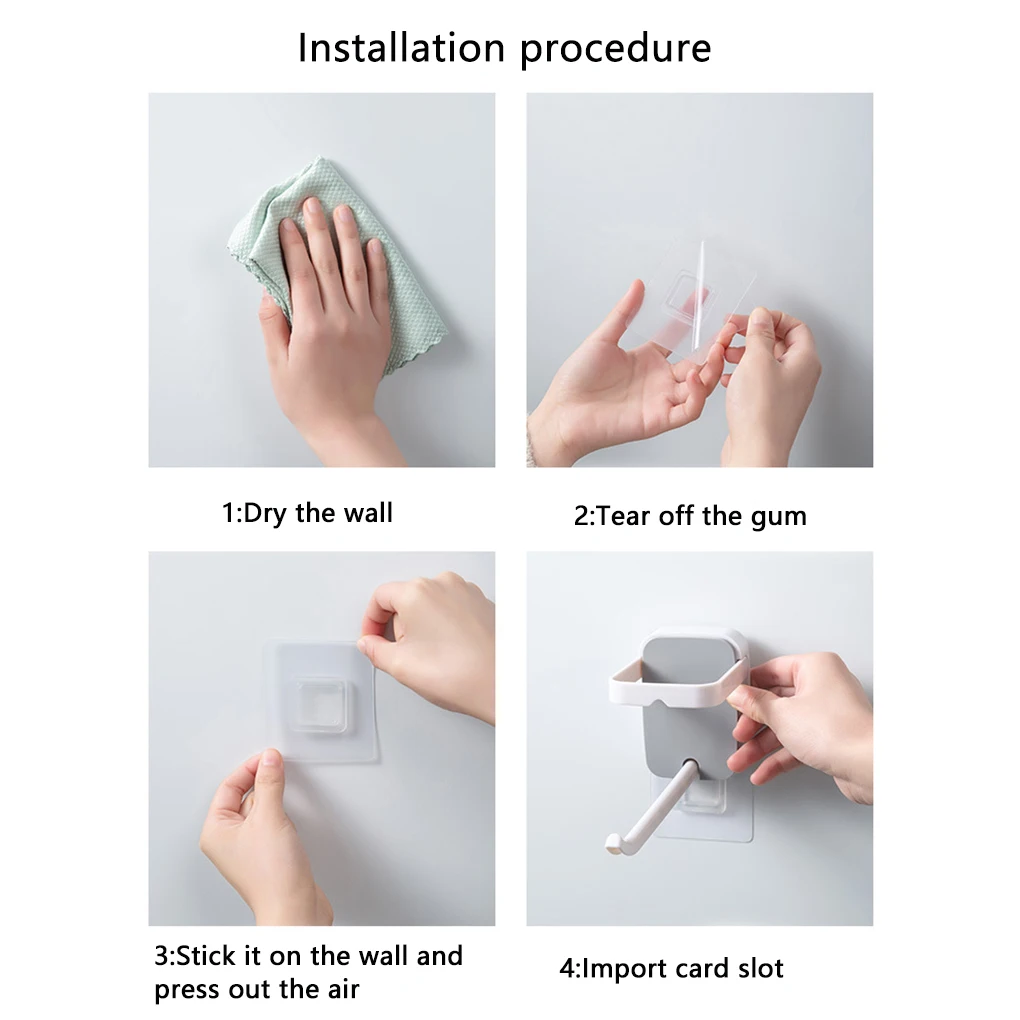 Installation procedure

1:Dry the wall

2:Tear off the gum

3:Stick it on the wall and press out the air

4:Import card slot