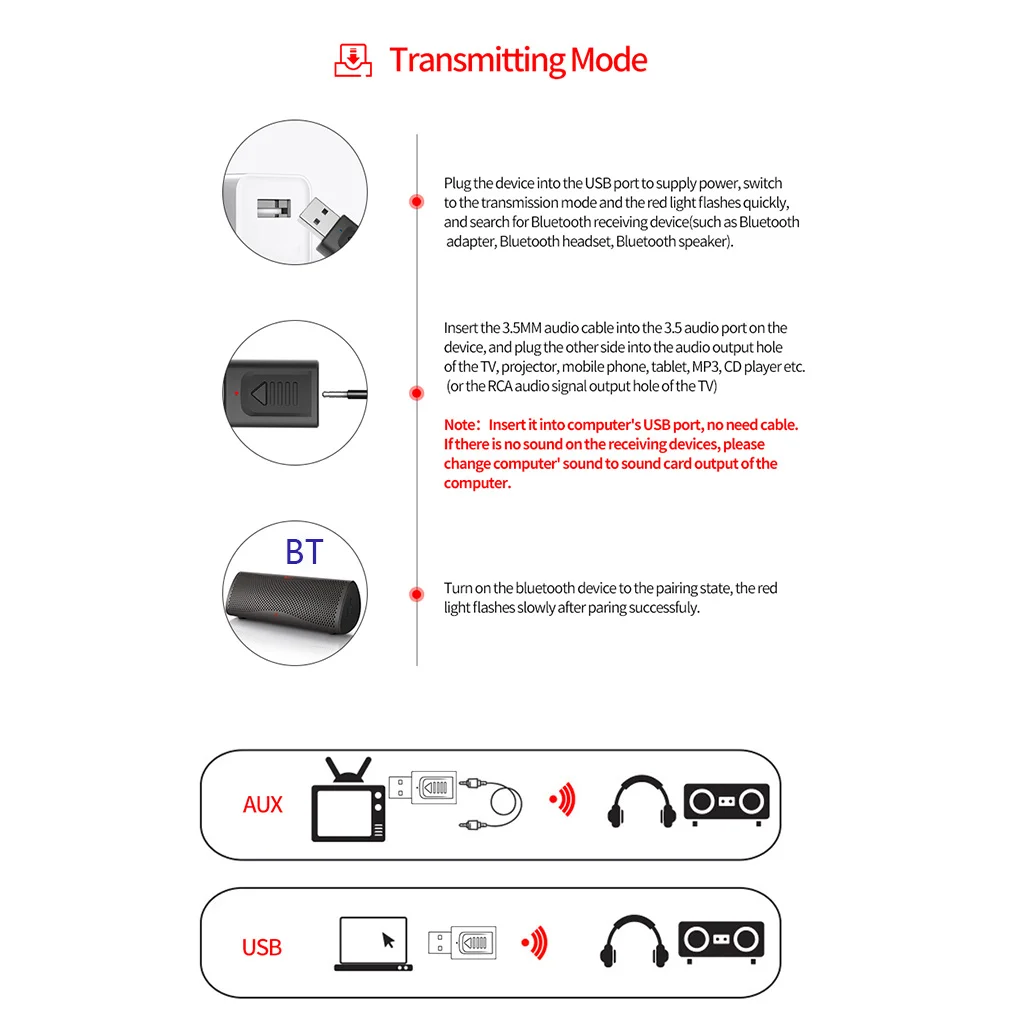 Transmitting Mode

Plug the device into the USB port to supply power, switch to the transmission mode and the red light flashes quickly, and search for Bluetooth receiving device(such as Bluetooth adapter, Bluetooth headset, Bluetooth speaker).

Insert the 3.5MM audio cable into the 3.5 audio port on the device, and plug the other side into the audio output hole of the TV, projector, mobile phone, tablet, MP3, CD player etc. (or the RCA audio signal output hole of the TV)

Note: Insert it into computer's USB port, no need cable. If there is no sound on the receiving devices, please change computer' sound to sound card output of the computer.

BT

Turn on the bluetooth device to the pairing state, the red light flashes slowly after paring successfuly.

AUX

USB