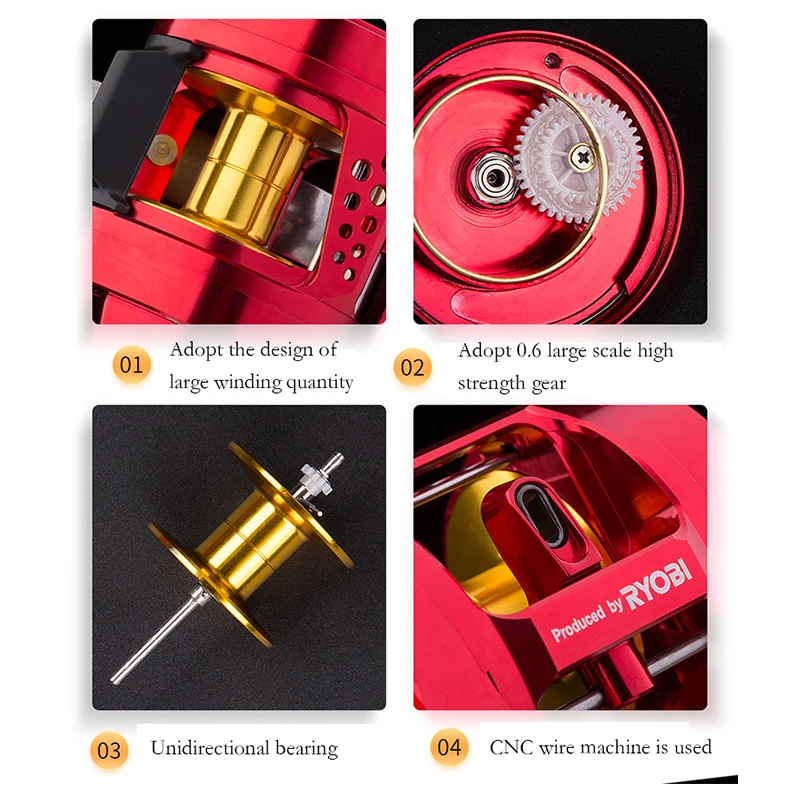 01 Adopt the design of large winding quantity

02 Adopt 0.6 large scale high strength gear

Produced by RYOBI

03 Unidirectional bearing

04 CNC wire machine is used