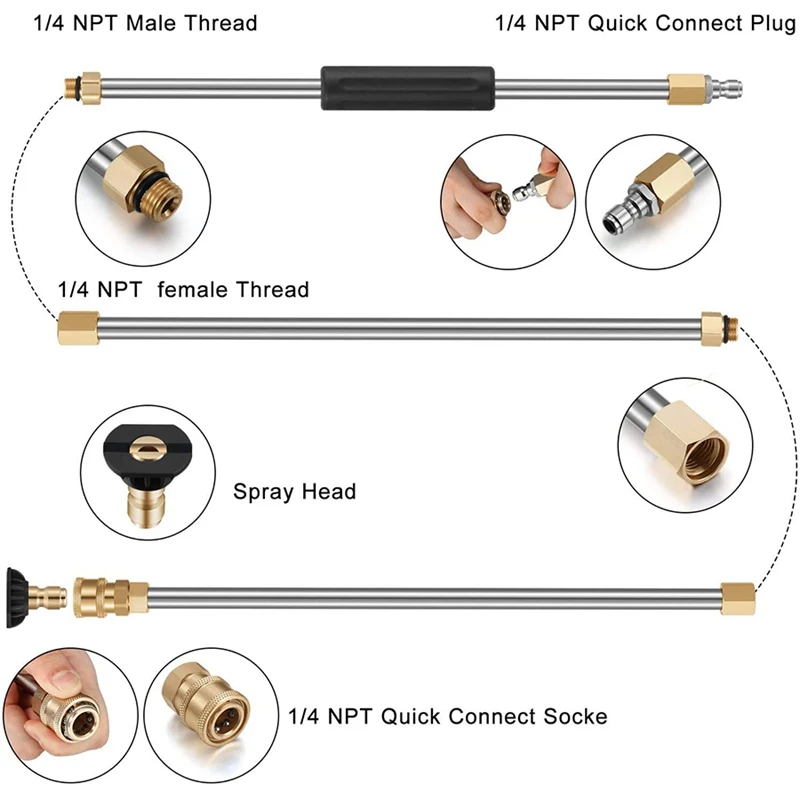 1/4 NPT Male Thread

1/4 NPT Quick Connect Plug

1/4 NPT female Thread

Spray Head

1/4 NPT Quick Connect Socke