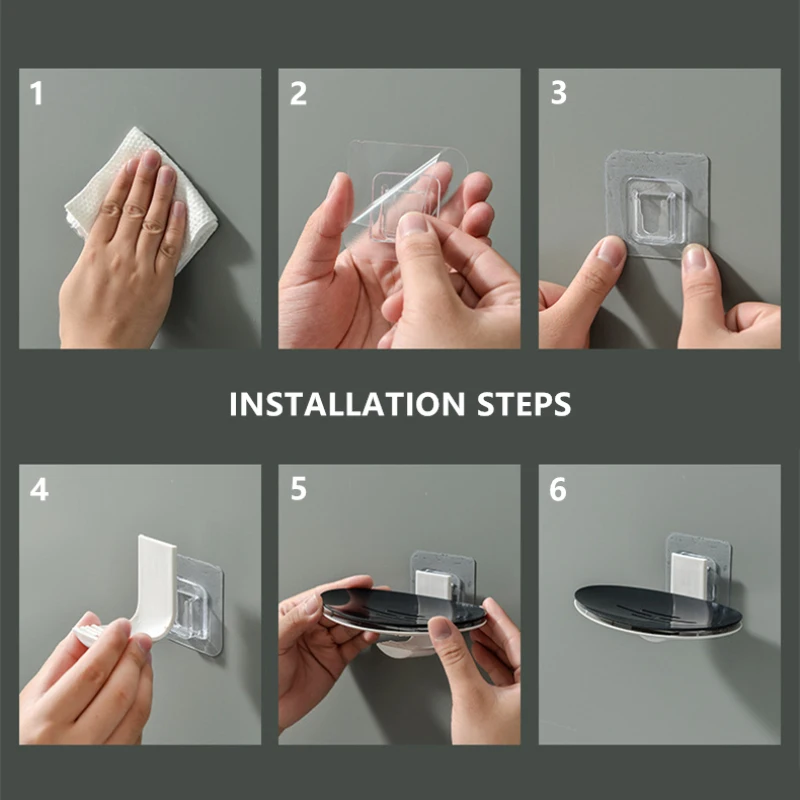 1

2

3

INSTALLATION STEPS

4

5

6