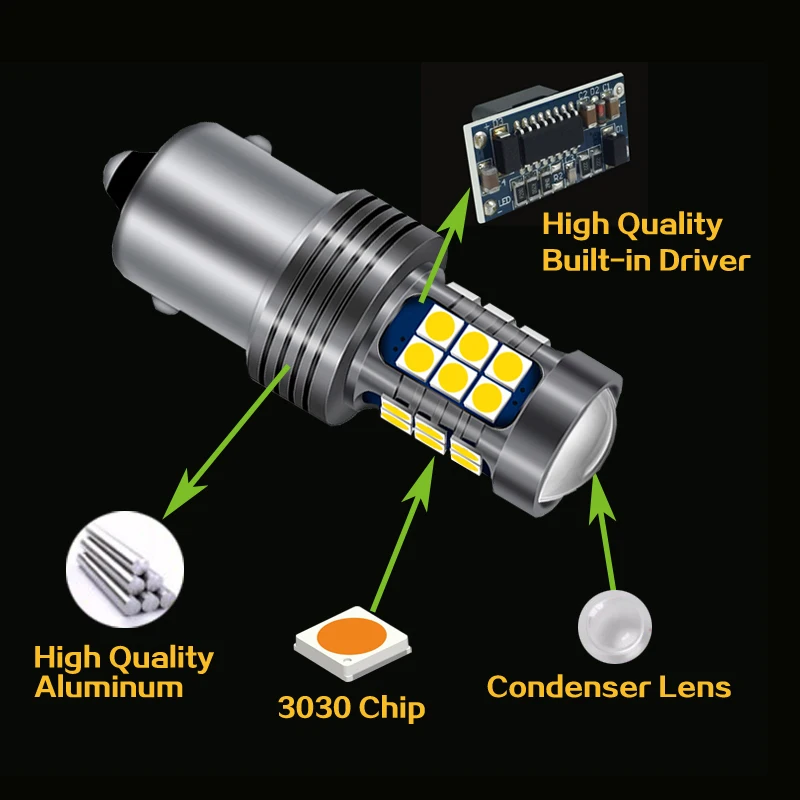 High Quality
Built-in Driver

High Quality
Aluminum

3030 Chip

Condenser Lens