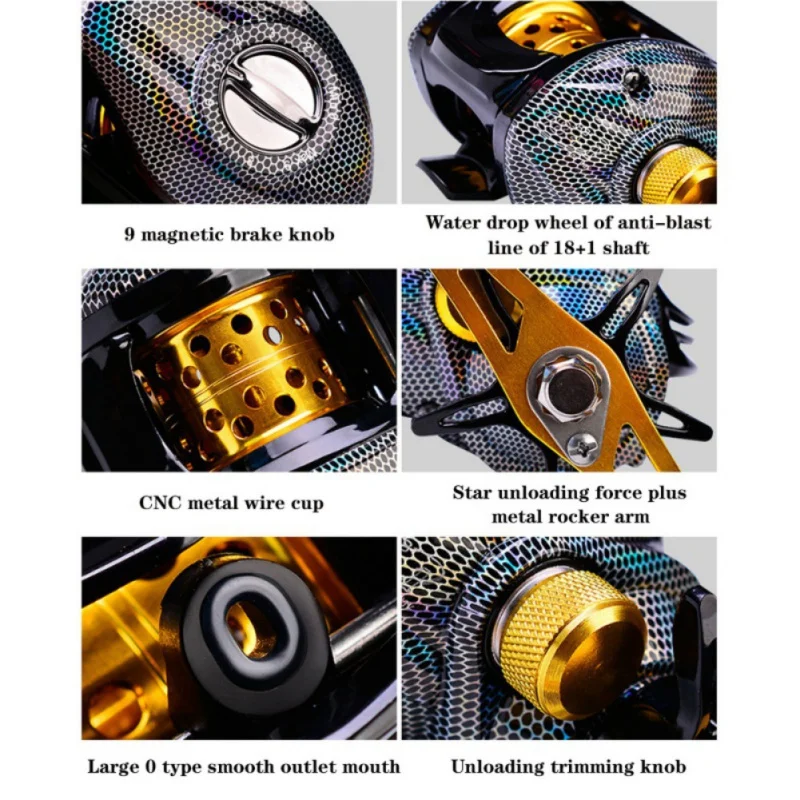 9 magnetic brake knob

Water drop wheel of anti-blast line of 18+1 shaft

CNC metal wire cup

Star unloading force plus metal rocker arm

Large 0 type smooth outlet mouth

Unloading trimming knob