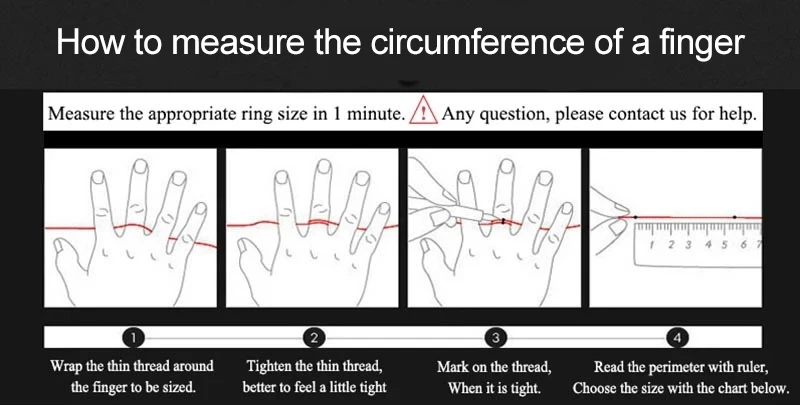 How to measure the circumference of a finger

Measure the appropriate ring size in 1 minute. ! Any question, please contact us for help.

1 2 3 4 5 6 7

1
Wrap the thin thread around the finger to be sized.

2
Tighten the thin thread, better to feel a little tight

3
Mark on the thread, When it is tight.

4
Read the perimeter with ruler, Choose the size with the chart below.