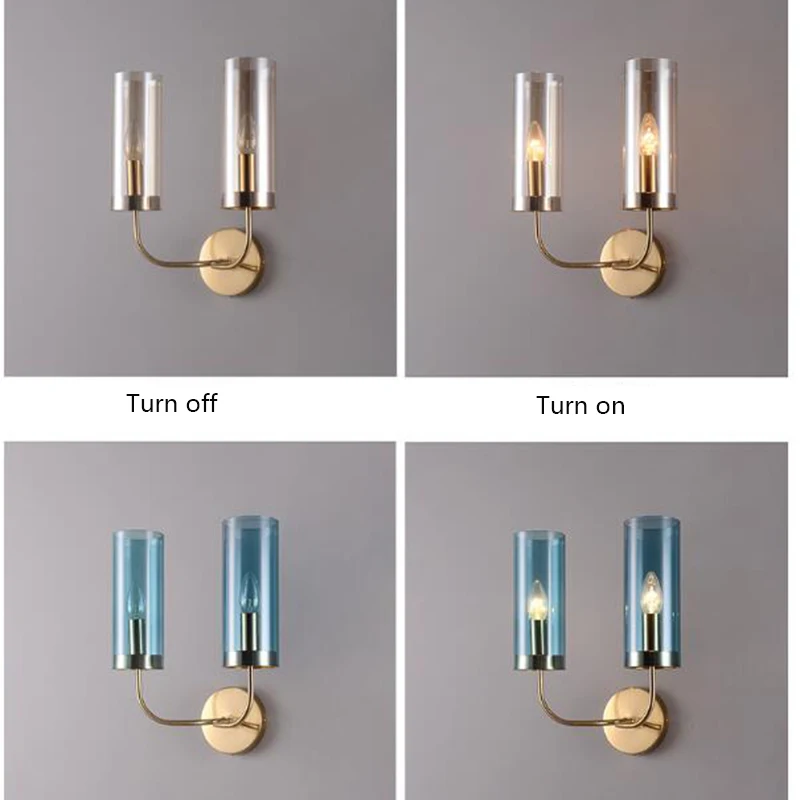 Turn off

Turn on