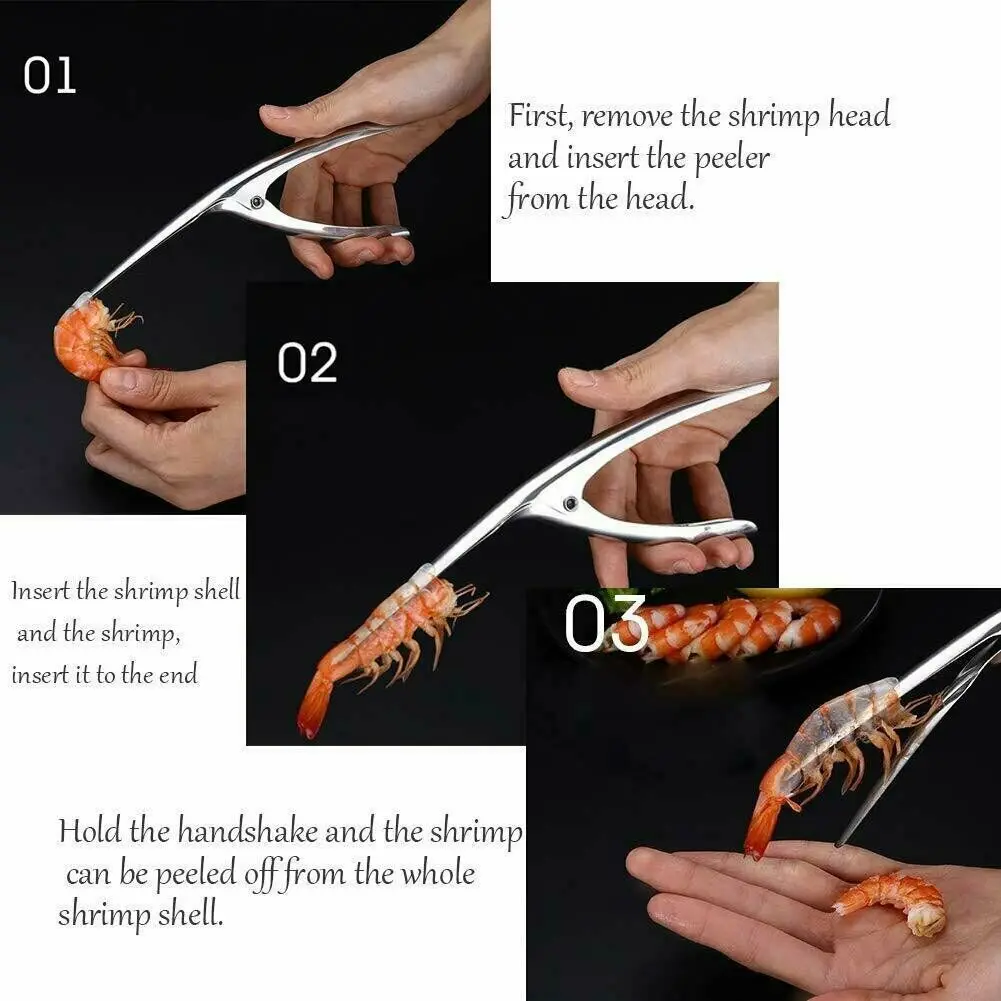 01

First, remove the shrimp head and insert the peeler from the head.

02

Insert the shrimp shell and the shrimp, insert it to the end

03

Hold the handshake and the shrimp can be peeled off from the whole shrimp shell.