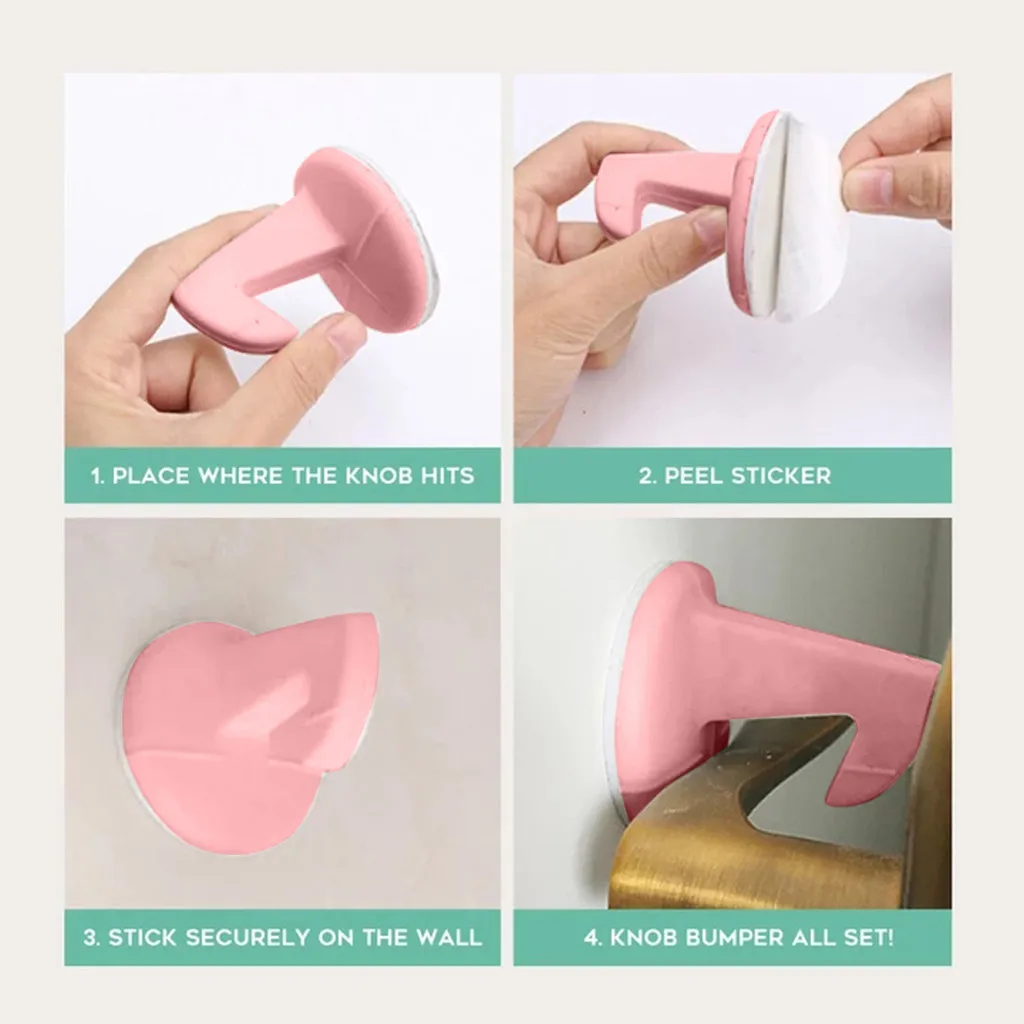 1. PLACE WHERE THE KNOB HITS

2. PEEL STICKER

3. STICK SECURELY ON THE WALL

4. KNOB BUMPER ALL SET!