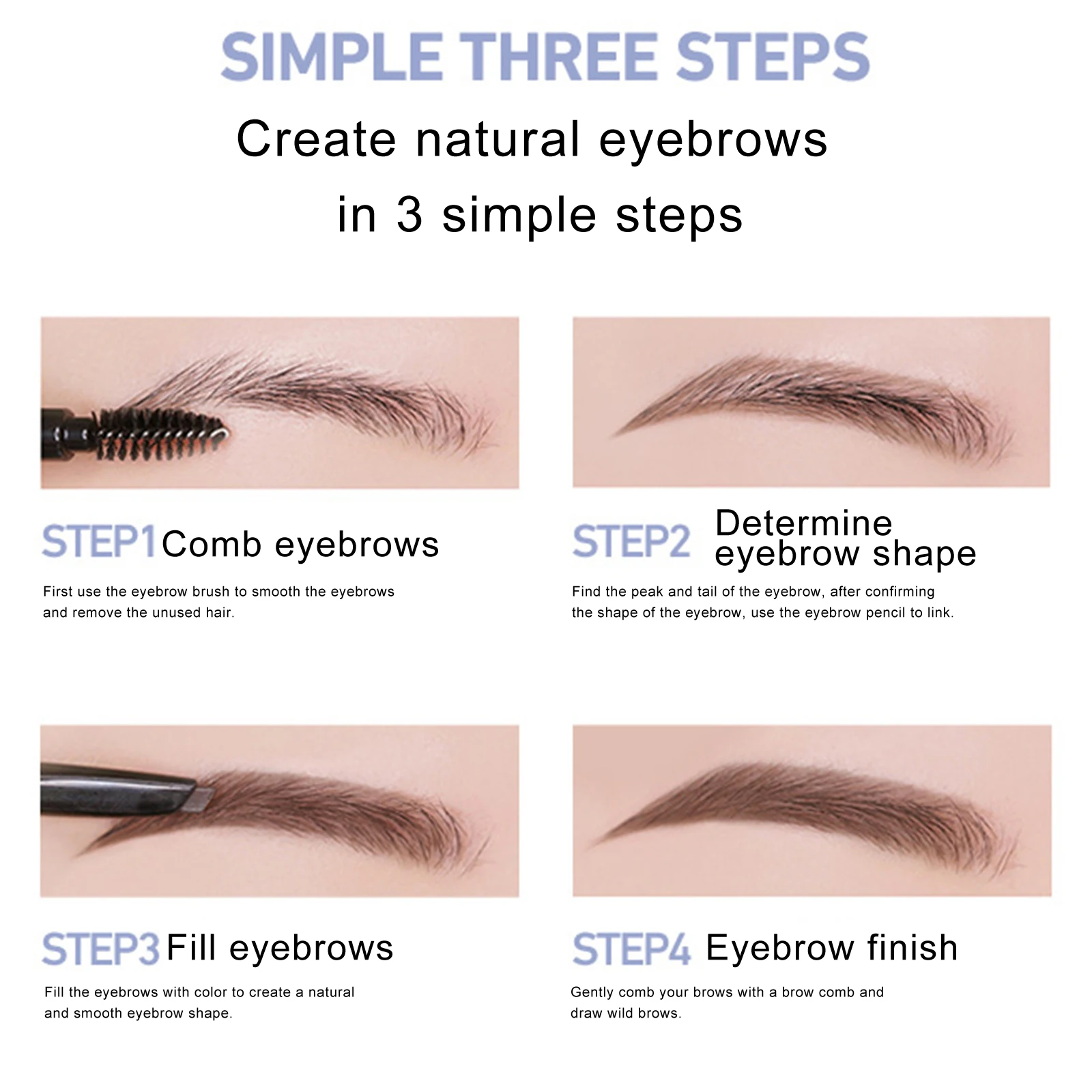 SIMPLE THREE STEPS

Create natural eyebrows in 3 simple steps

STEP1 Comb eyebrows

First use the eyebrow brush to smooth the eyebrows and remove the unused hair.

STEP2 Determine eyebrow shape

Find the peak and tail of the eyebrow, after confirming the shape of the eyebrow, use the eyebrow pencil to link.

STEP3 Fill eyebrows

Fill the eyebrows with color to create a natural and smooth eyebrow shape.

STEP4 Eyebrow finish

Gently comb your brows with a brow comb and draw wild brows.